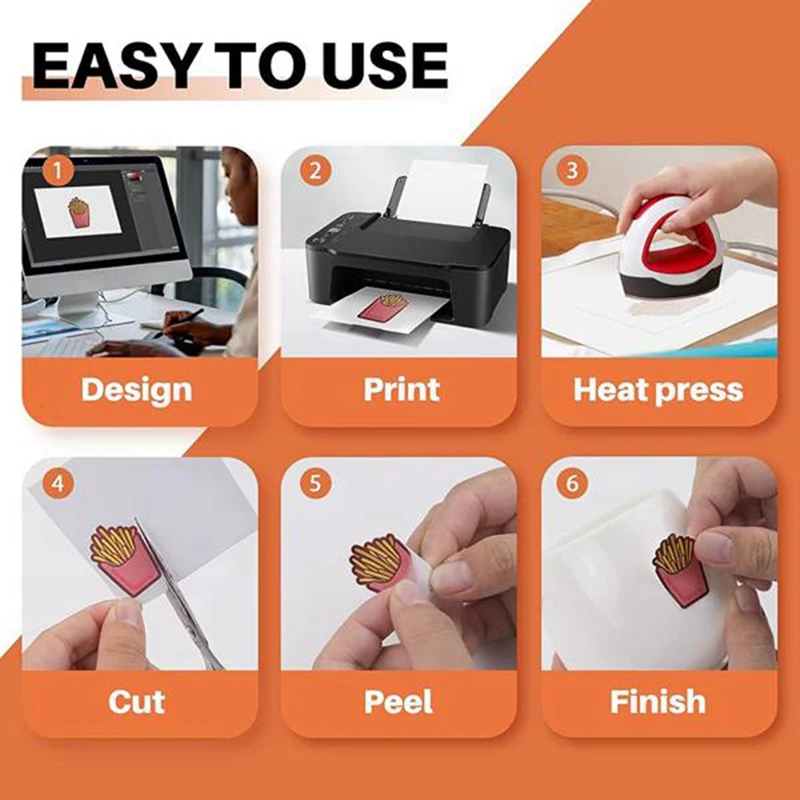 EASY TO USE

1
Design

2
Print

3
Heat press

4
Cut

5
Peel

6
Finish