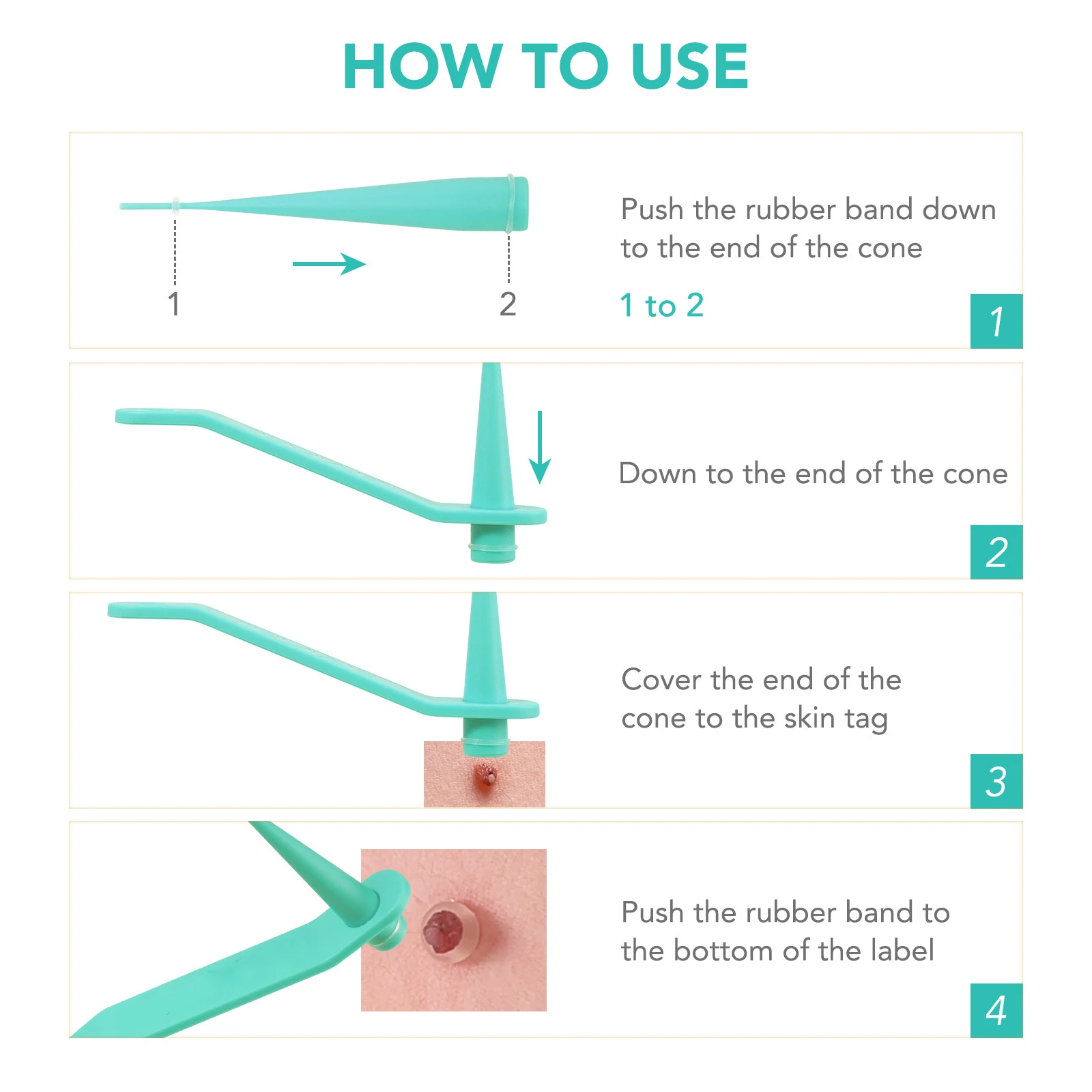 HOW TO USE

1

2

Push the rubber band down to the end of the cone

1 to 2

1

Down to the end of the cone

2

Cover the end of the cone to the skin tag

3

Push the rubber band to the bottom of the label

4