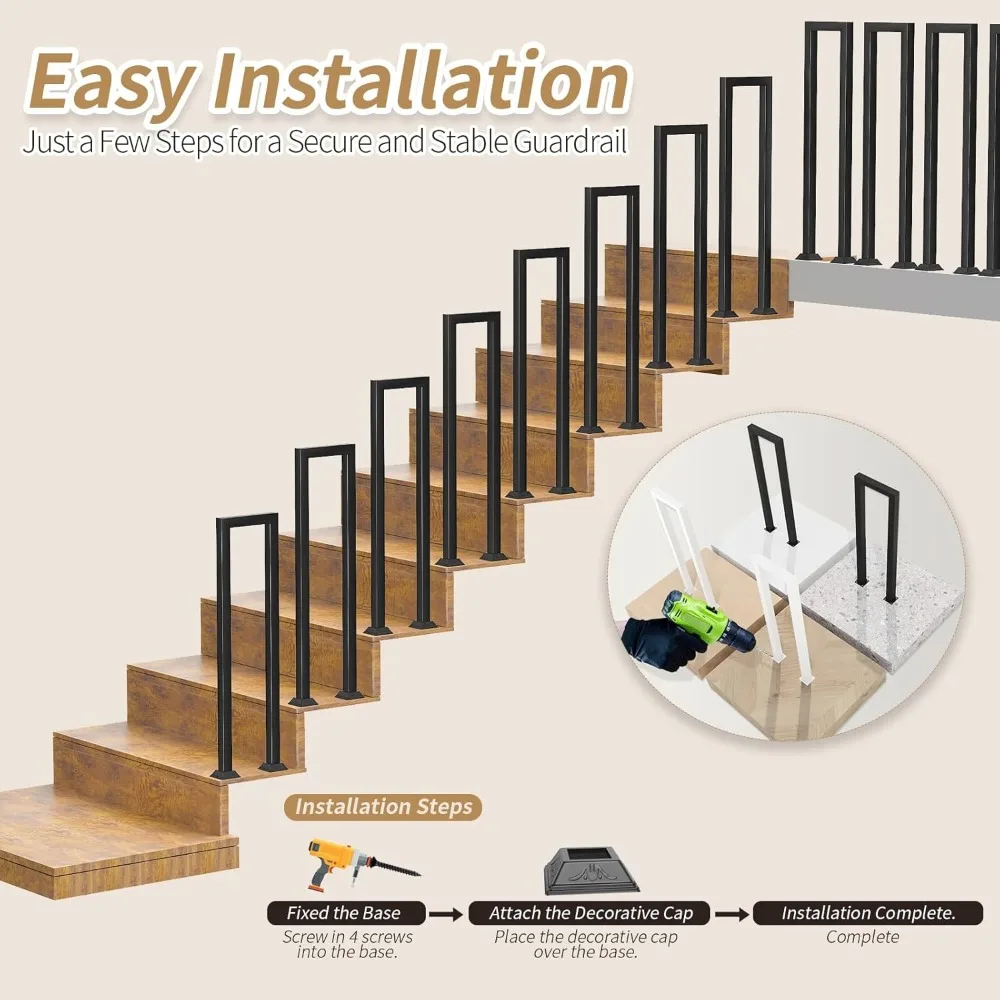 Easy Installation
Just a Few Steps for a Secure and Stable Guardrail

Installation Steps

Fixed the Base
Screw in 4 screws into the base.

Attach the Decorative Cap
Place the decorative cap over the base.

Installation Complete.
Complete