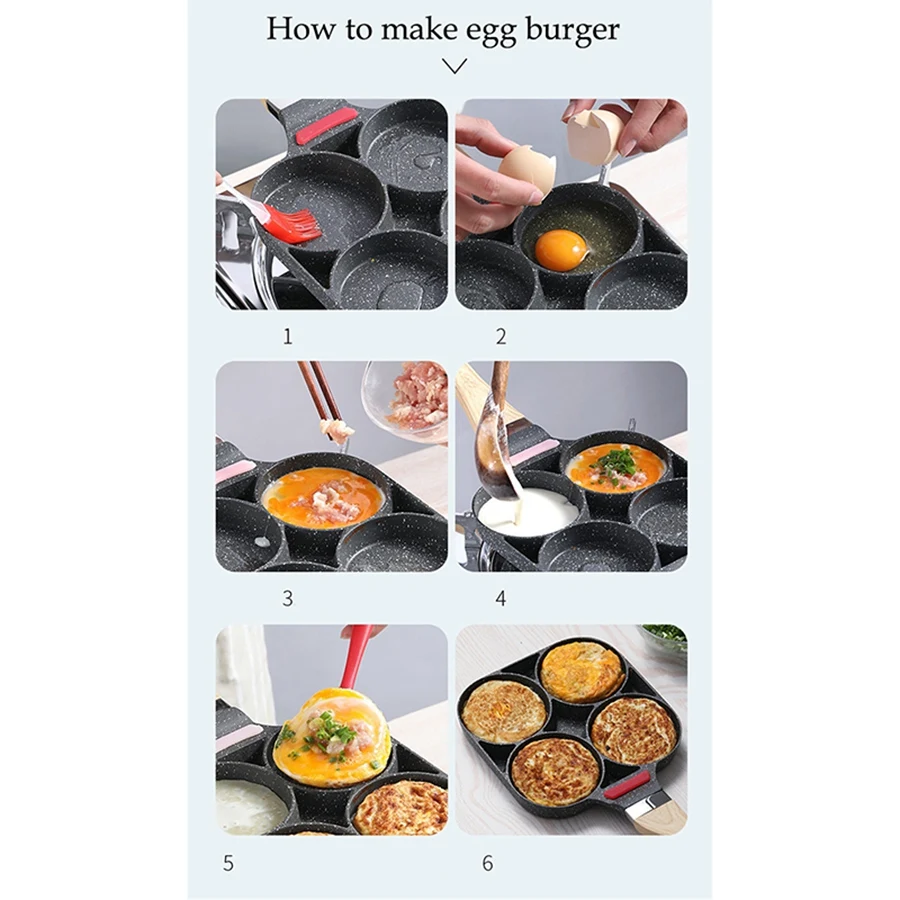 How to make egg burger

1

2

3

4

5

6