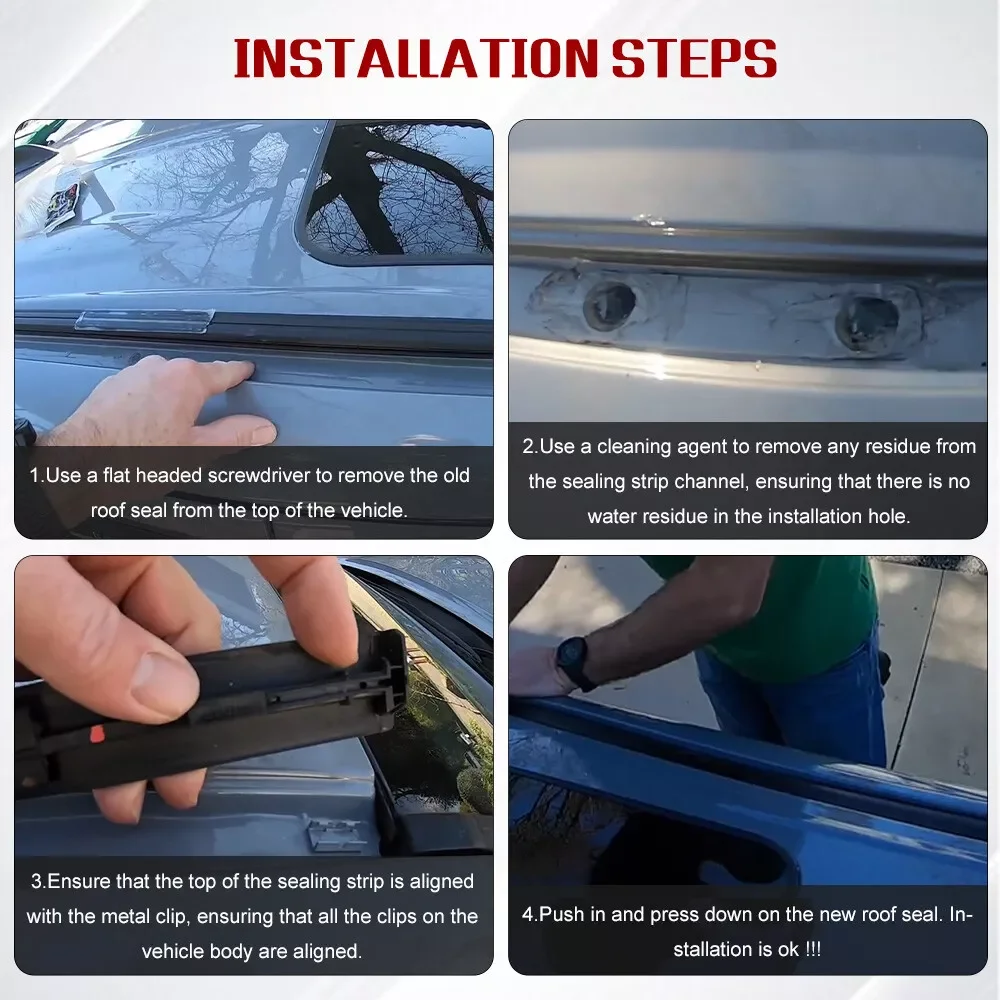 INSTALLATION STEPS

1.Use a flat headed screwdriver to remove the old roof seal from the top of the vehicle.

2.Use a cleaning agent to remove any residue from the sealing strip channel, ensuring that there is no water residue in the installation hole.

3.Ensure that the top of the sealing strip is aligned with the metal clip, ensuring that all the clips on the vehicle body are aligned.

4.Push in and press down on the new roof seal. Installation is ok !!!