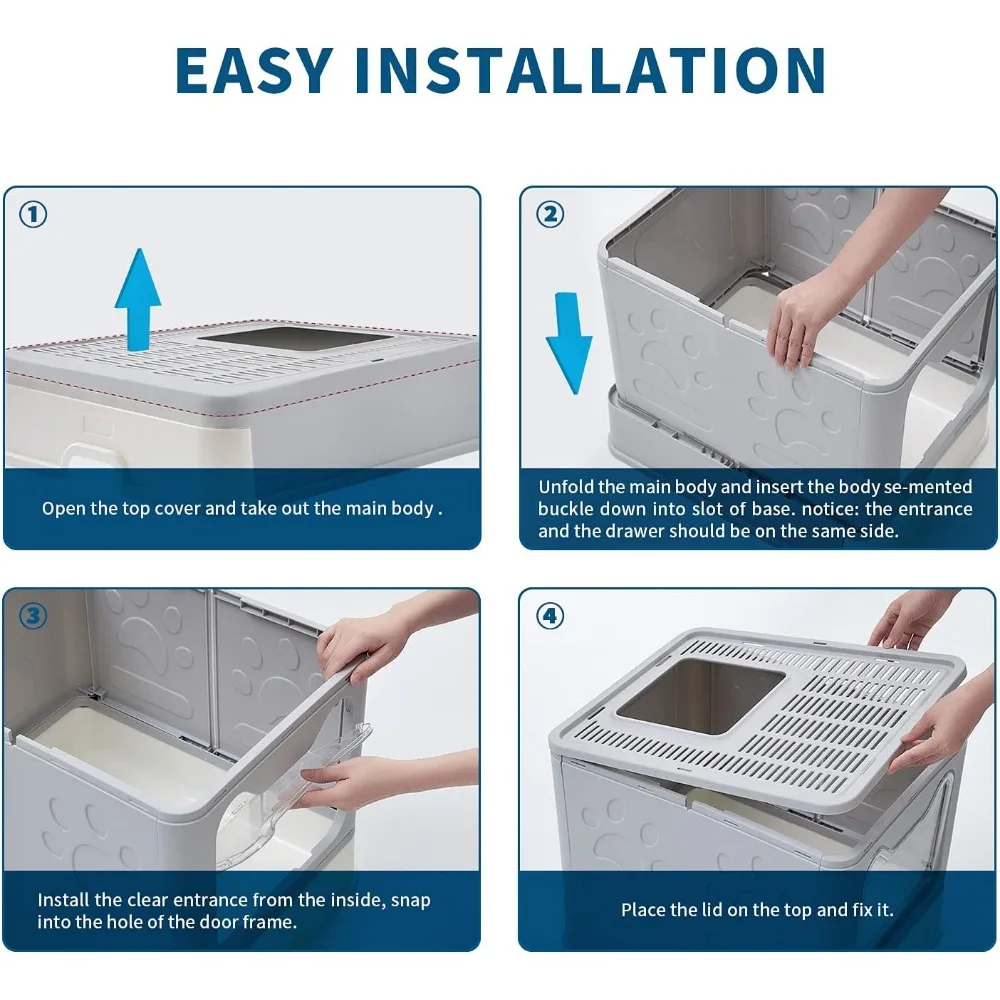 EASY INSTALLATION

①

Open the top cover and take out the main body .

②

Unfold the main body and insert the body se-mented buckle down into slot of base. notice: the entrance and the drawer should be on the same side.

③

Install the clear entrance from the inside, snap into the hole of the door frame.

④

Place the lid on the top and fix it.