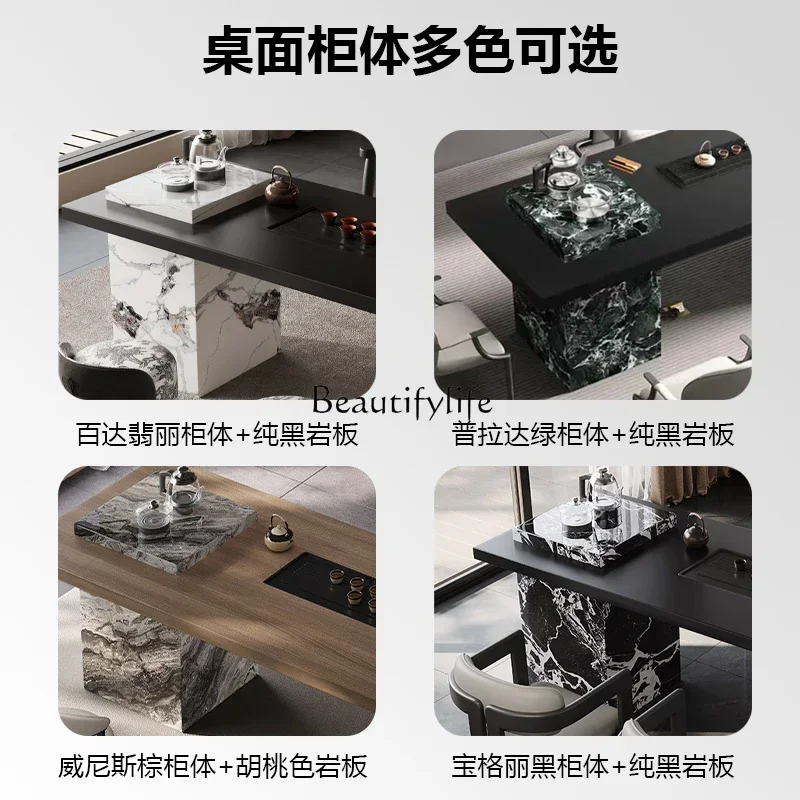 桌面柜体多色可选

Beautifylife

百达翡丽柜体+纯黑岩板

普拉达绿柜体+纯黑岩板

威尼斯棕柜体+胡桃色岩板

宝格丽黑柜体+纯黑岩板