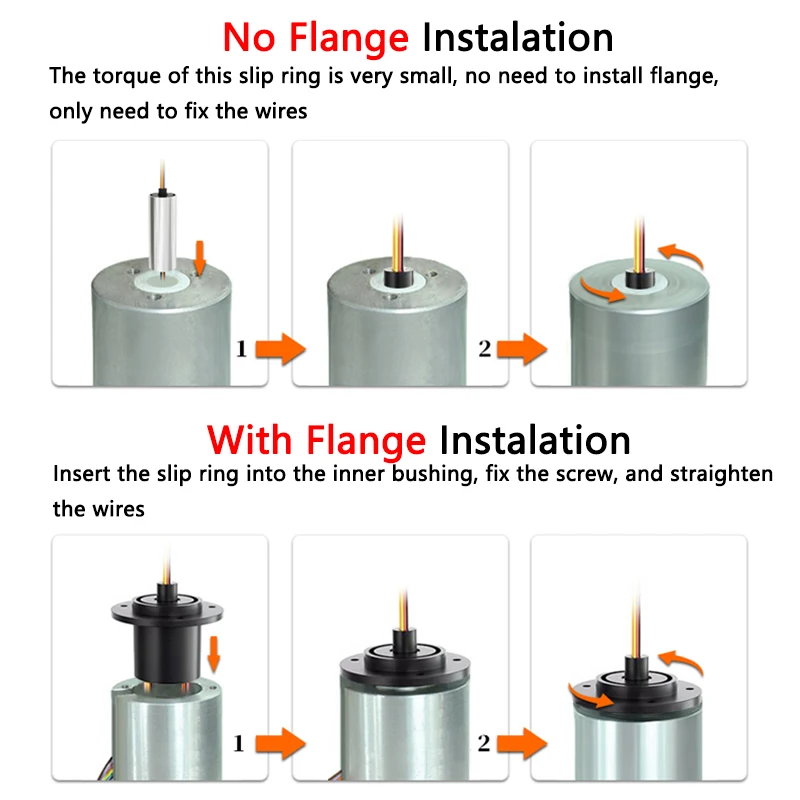 No Flange Instalation

The torque of this slip ring is very small, no need to install flange, only need to fix the wires

1

2

With Flange Instalation

Insert the slip ring into the inner bushing, fix the screw, and straighten the wires

1

2