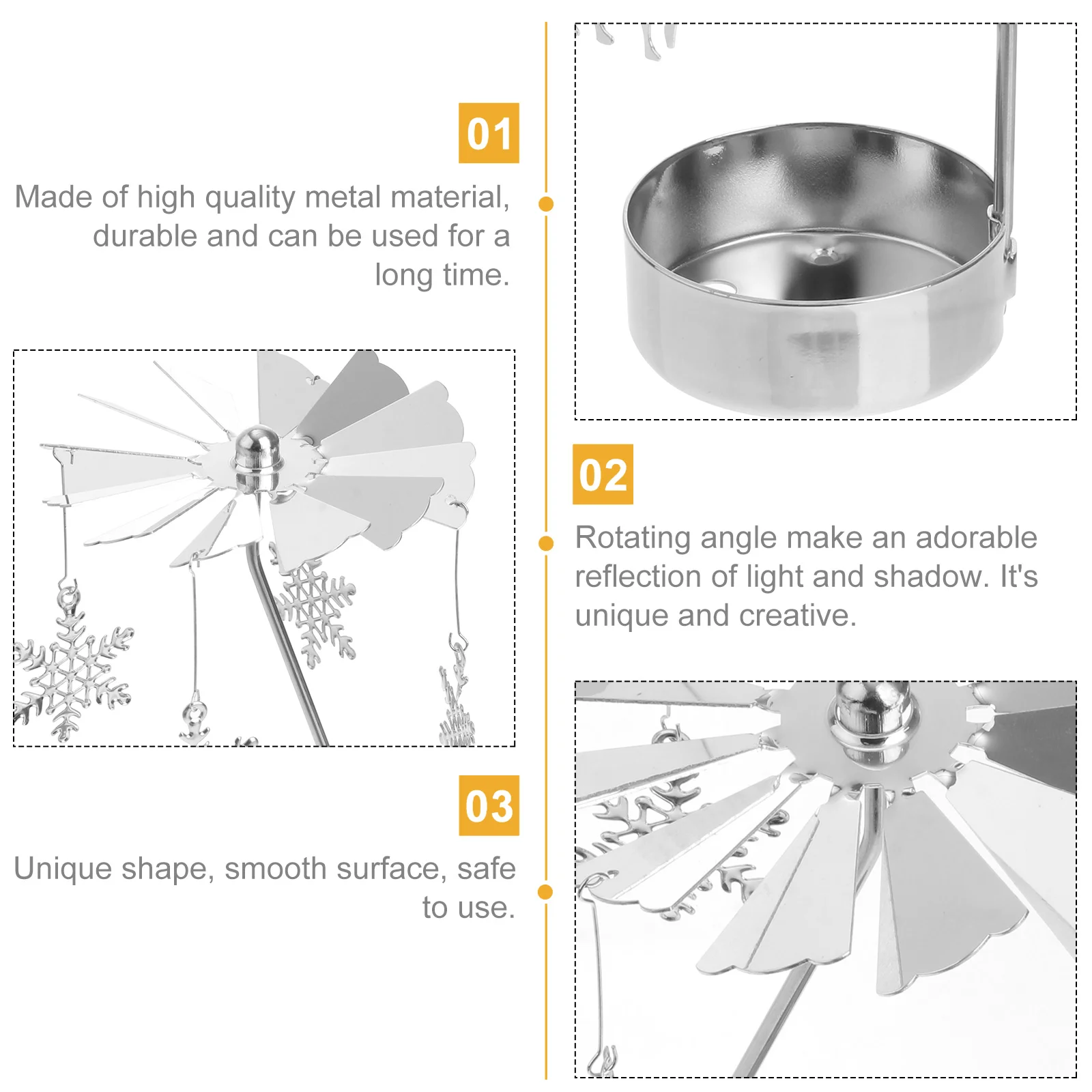 01

Made of high quality metal material, durable and can be used for a long time.

02

Rotating angle make an adorable reflection of light and shadow. It's unique and creative.

03

Unique shape, smooth surface, safe to use.