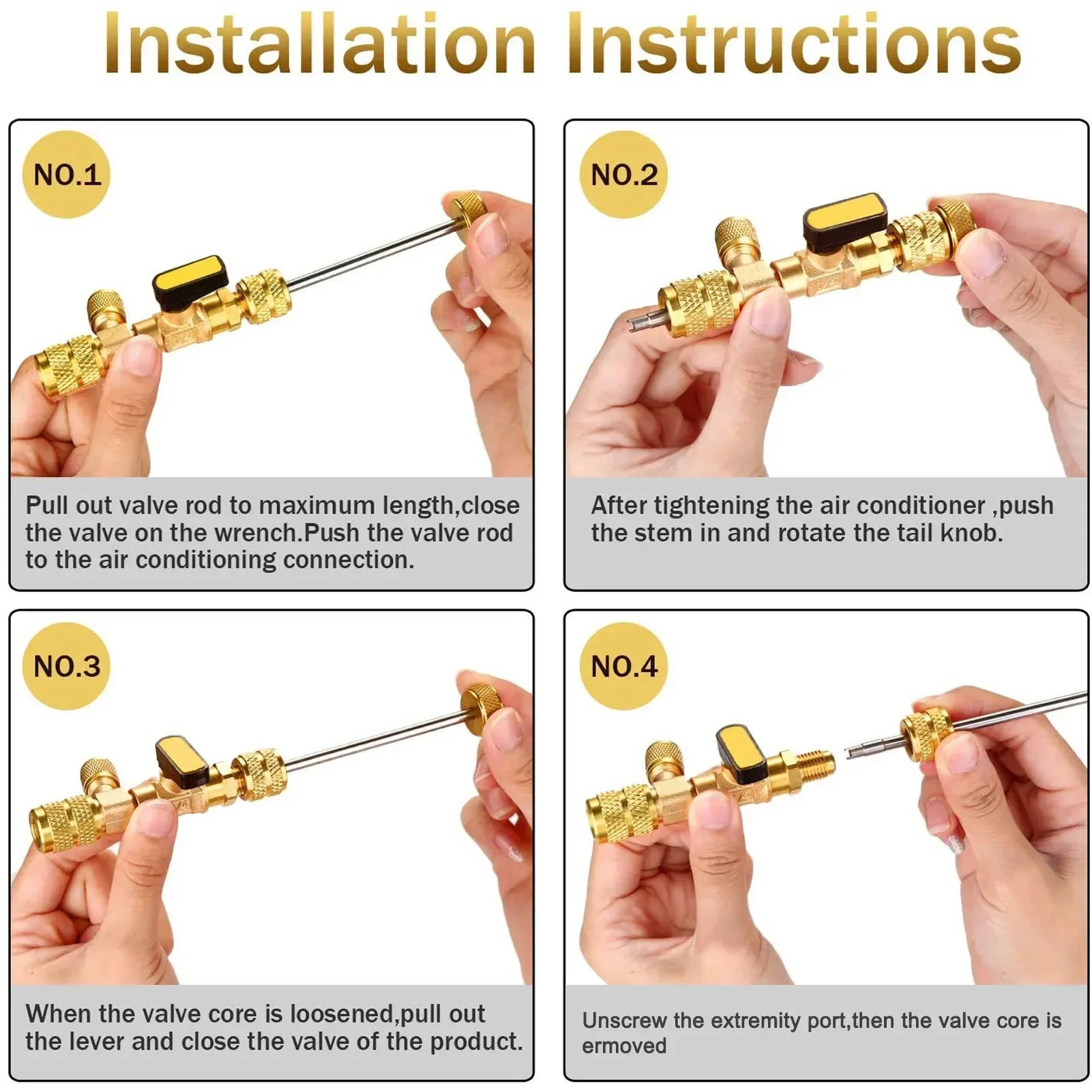 Installation Instructions

NO.1

Pull out valve rod to maximum length,close the valve on the wrench.Push the valve rod to the air conditioning connection.

NO.2

After tightening the air conditioner ,push the stem in and rotate the tail knob.

NO.3

When the valve core is loosened,pull out the lever and close the valve of the product.

NO.4

Unscrew the extremity port,then the valve core is ermoved