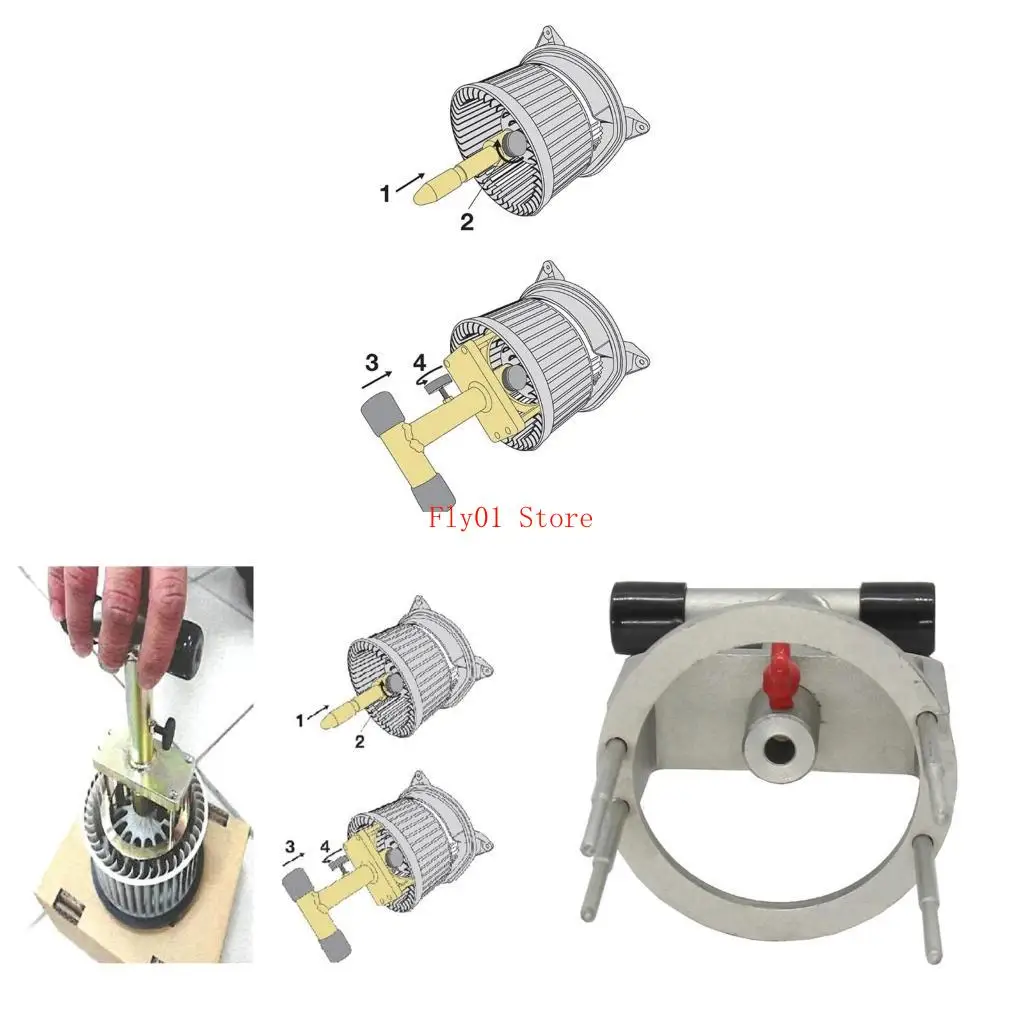 1
2
3
4
Fly01 Store
1
2
3
4