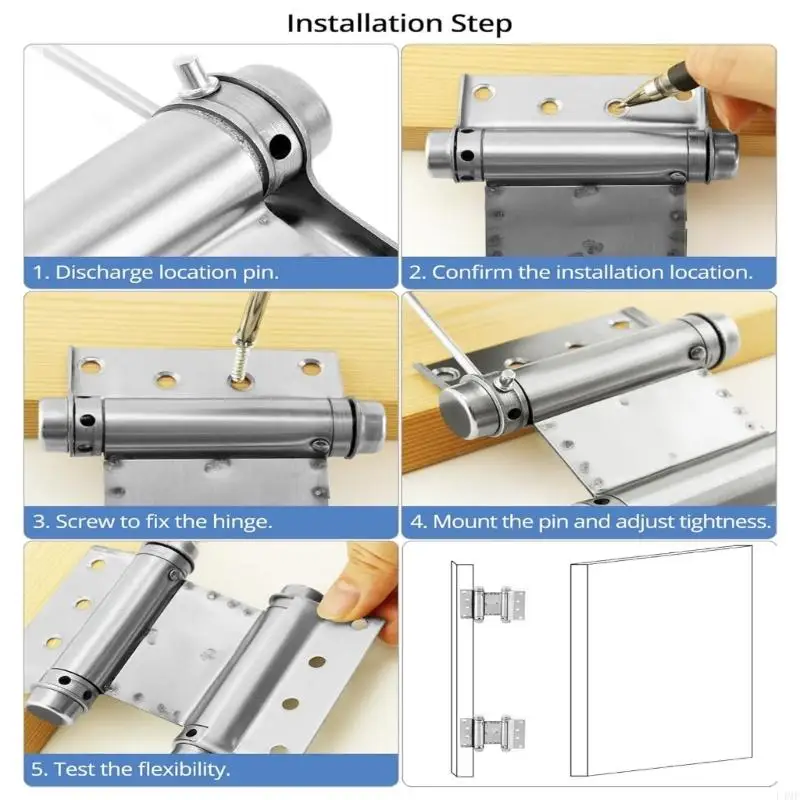 Installation Step

1. Discharge location pin.

2. Confirm the installation location.

3. Screw to fix the hinge.

4. Mount the pin and adjust tightness.

5. Test the flexibility.