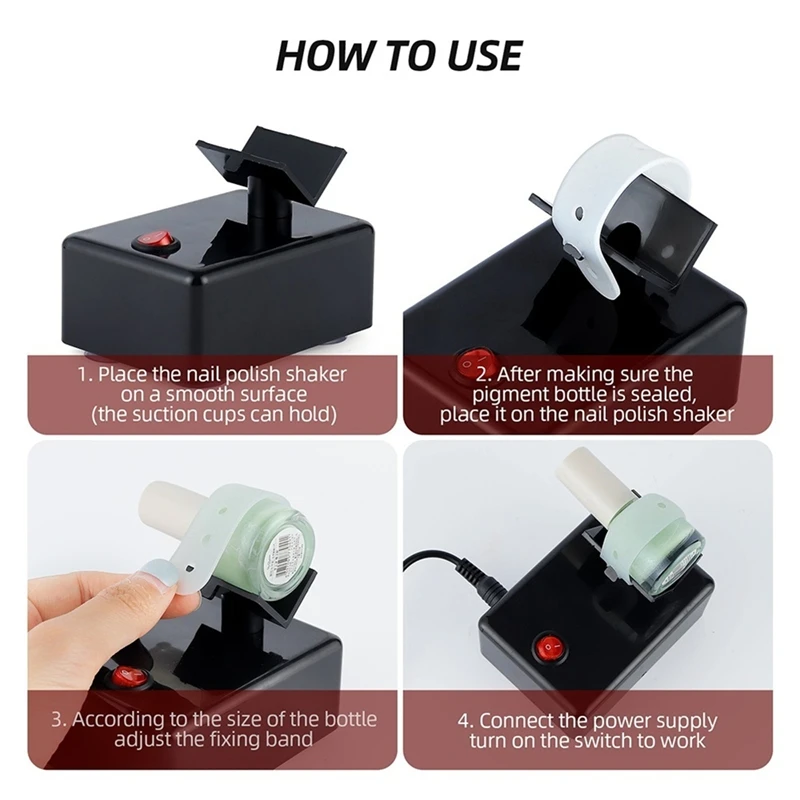 HOW TO USE

1. Place the nail polish shaker on a smooth surface (the suction cups can hold)

2. After making sure the pigment bottle is sealed, place it on the nail polish shaker

3. According to the size of the bottle adjust the fixing band

4. Connect the power supply turn on the switch to work