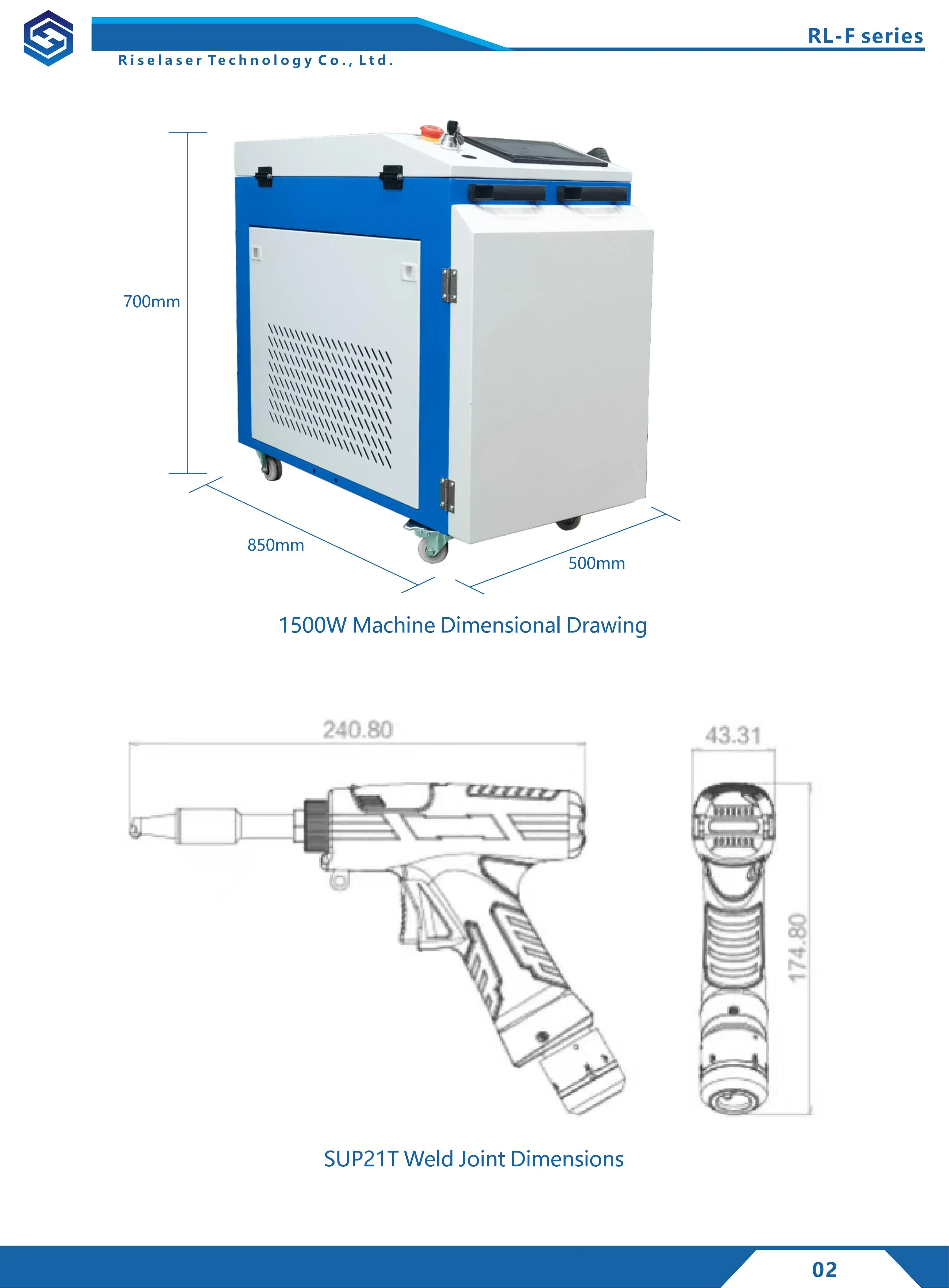 Riselaser Technology Co., Ltd.

RL-F series

700mm

850mm

500mm

1500W Machine Dimensional Drawing

240.80

43.31

174.80

SUP21T Weld Joint Dimensions

02