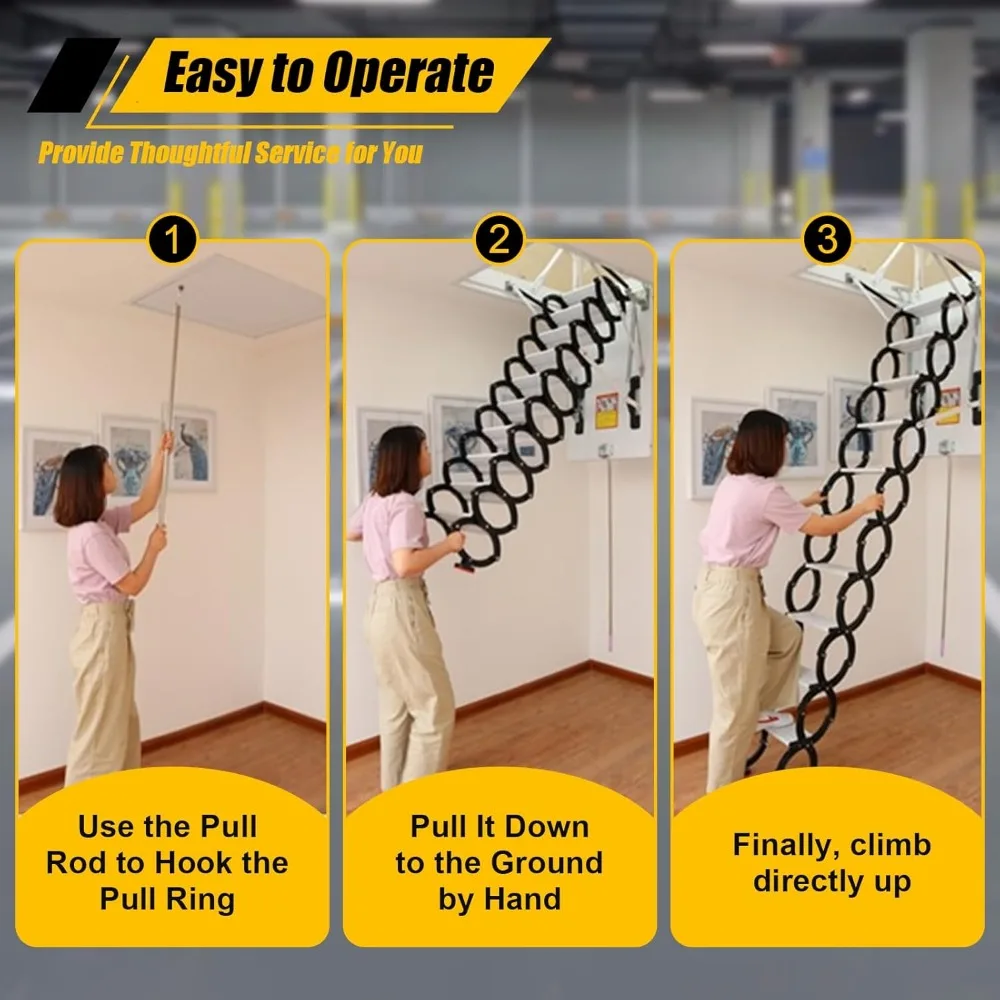 Easy to Operate

Provide Thoughtful Service for You

1

Use the Pull Rod to Hook the Pull Ring

2

Pull It Down to the Ground by Hand

3

Finally, climb directly up