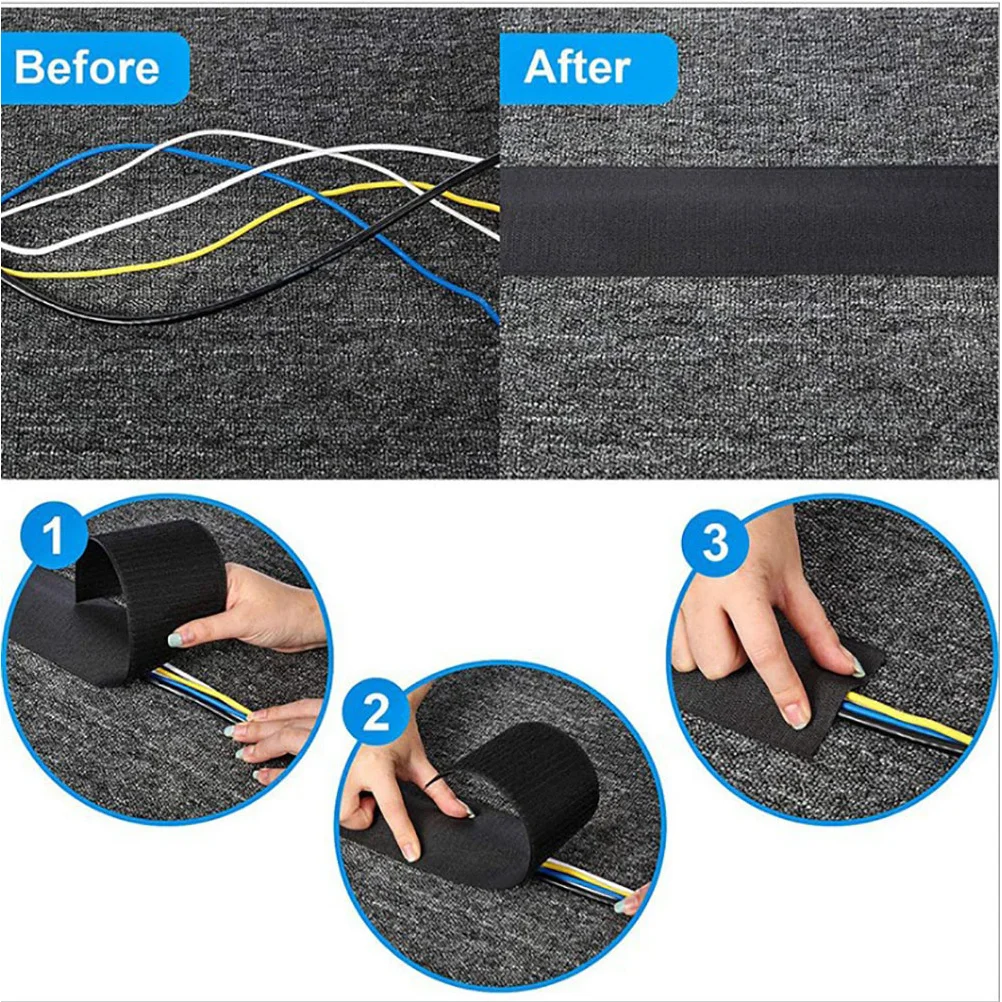 Before

After

1

2

3