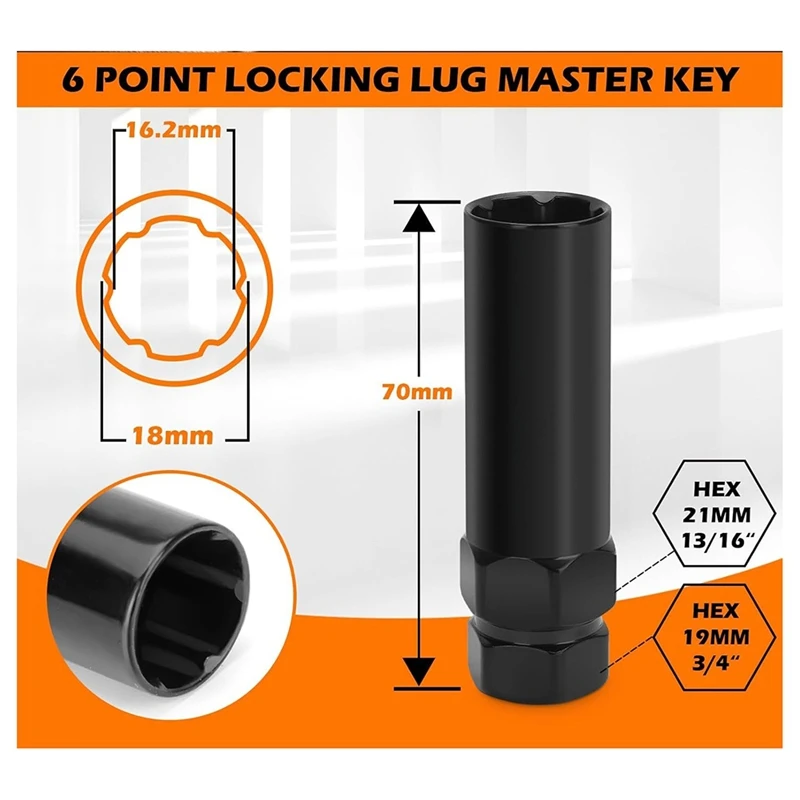 6 POINT LOCKING LUG MASTER KEY

16.2mm

18mm

70mm

HEX
21MM
13/16"

HEX
19MM
3/4"