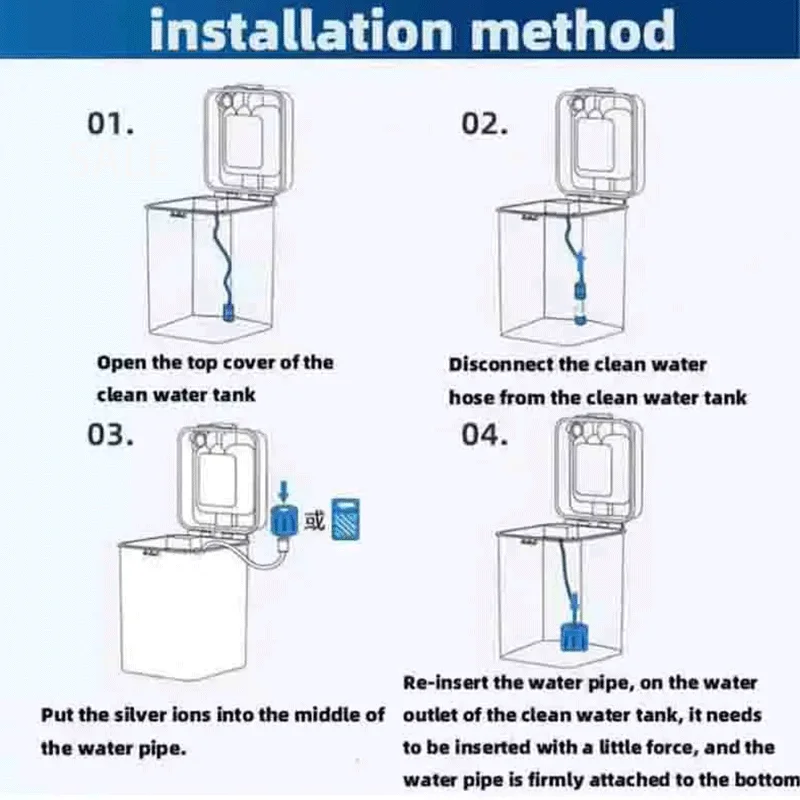 installation method

01.

Open the top cover of the clean water tank

02.

Disconnect the clean water hose from the clean water tank

03.

或

Put the silver ions into the middle of the water pipe.

04.

Re-insert the water pipe, on the water outlet of the clean water tank, it needs to be inserted with a little force, and the water pipe is firmly attached to the bottom