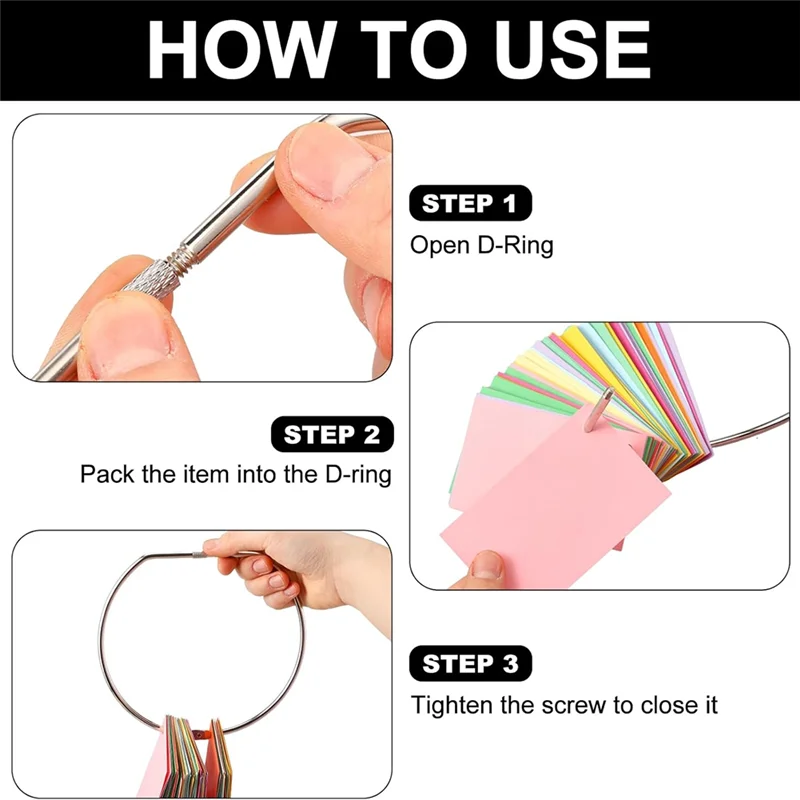 HOW TO USE

STEP 1
Open D-Ring

STEP 2
Pack the item into the D-ring

STEP 3
Tighten the screw to close it