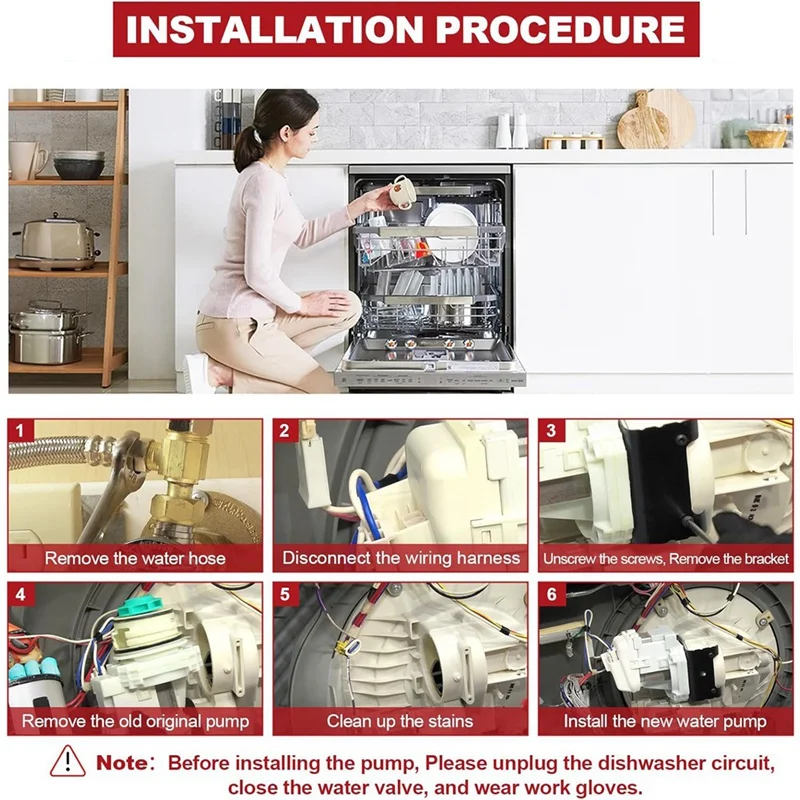 INSTALLATION PROCEDURE

1
Remove the water hose

2
Disconnect the wiring harness

3
Unscrew the screws, Remove the bracket

4
Remove the old original pump

5
Clean up the stains

6
Install the new water pump

Note: Before installing the pump, Please unplug the dishwasher circuit, close the water valve, and wear work gloves.