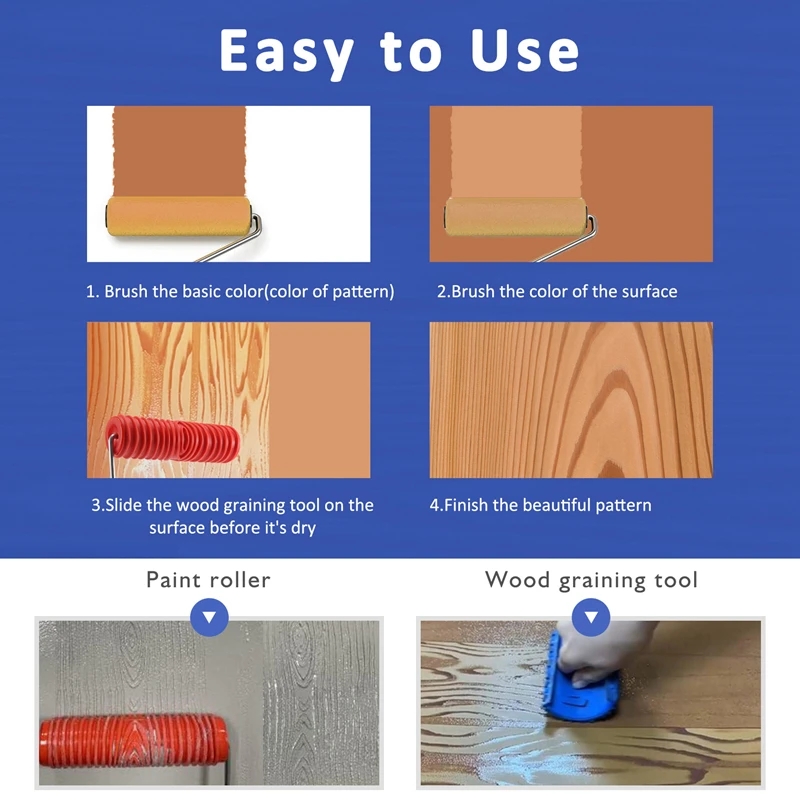 Easy to Use

1. Brush the basic color(color of pattern)

2.Brush the color of the surface

3.Slide the wood graining tool on the surface before it's dry

4.Finish the beautiful pattern

Paint roller

Wood graining tool