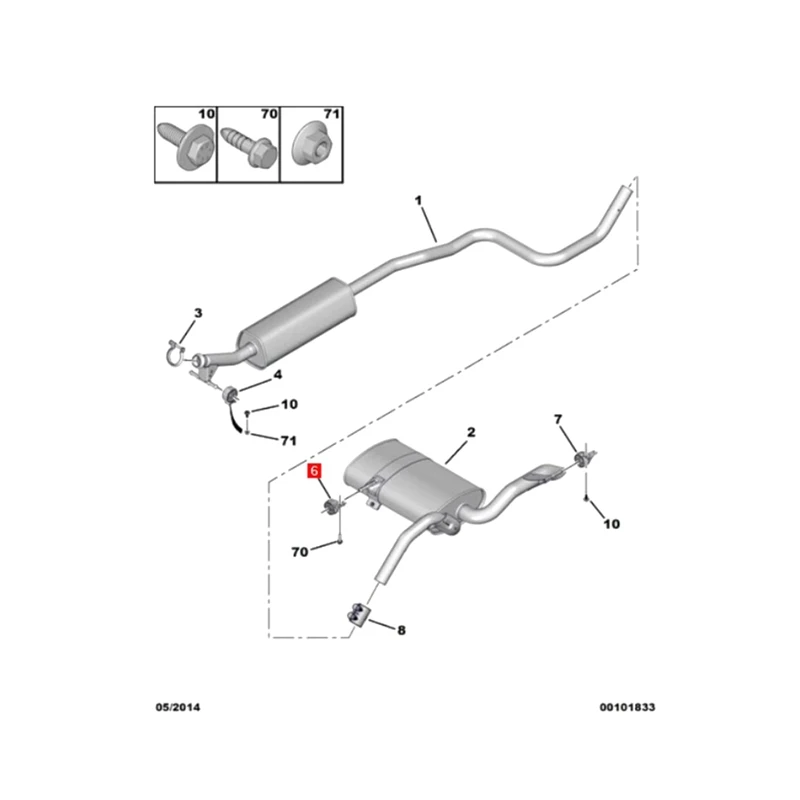 10
70
71

1
3
4
10
71
2
7
6
10
70
8

05/2014
00101833