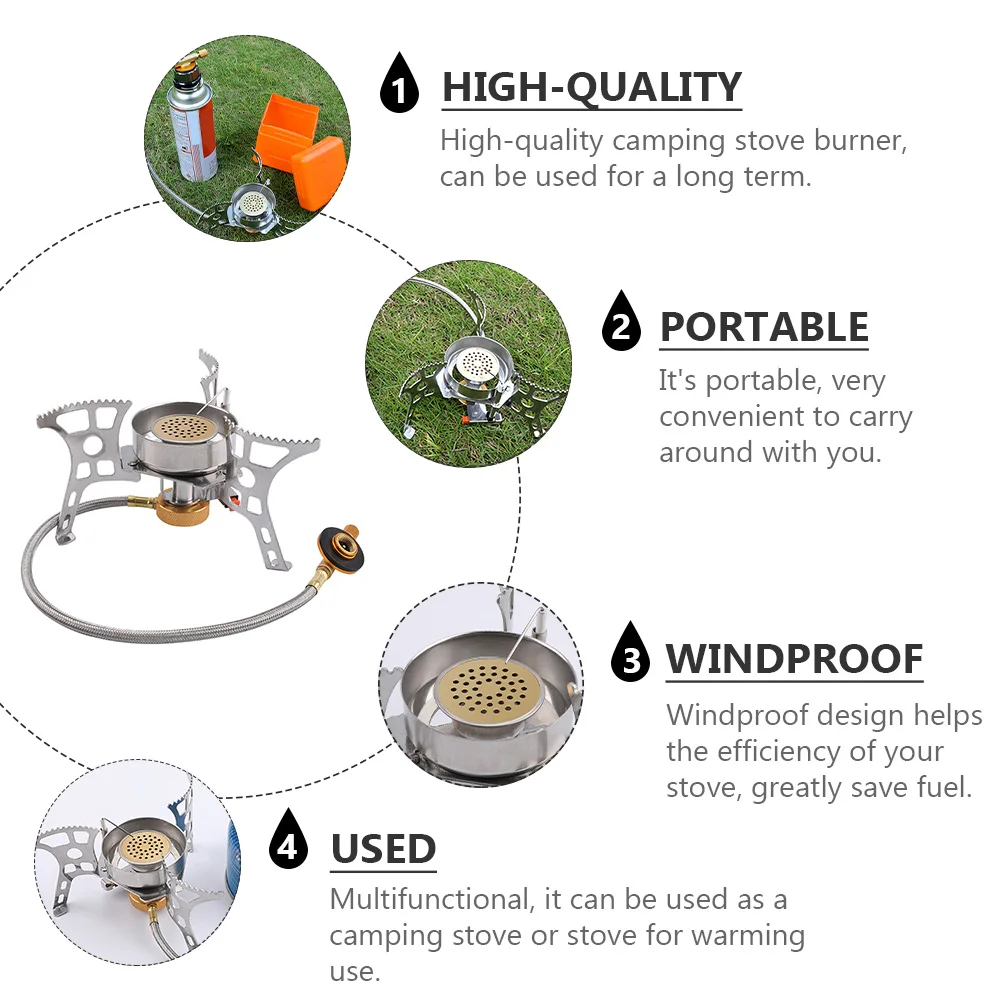 1 HIGH-QUALITY
High-quality camping stove burner, can be used for a long term.

2 PORTABLE
It's portable, very convenient to carry around with you.

3 WINDPROOF
Windproof design helps the efficiency of your stove, greatly save fuel.

4 USED
Multifunctional, it can be used as a camping stove or stove for warming use.