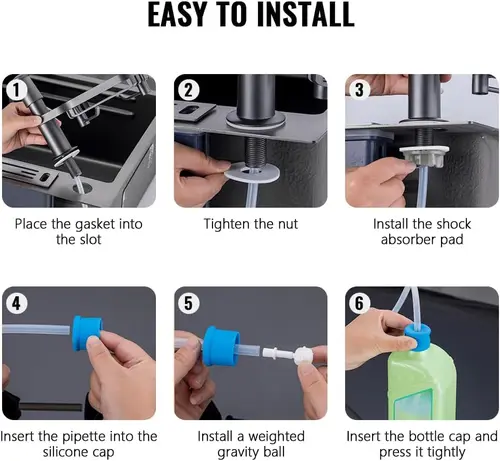 EASY TO INSTALL

1
Place the gasket into the slot

2
Tighten the nut

3
Install the shock absorber pad

4
Insert the pipette into the silicone cap

5
Install a weighted gravity ball

6
Insert the bottle cap and press it tightly