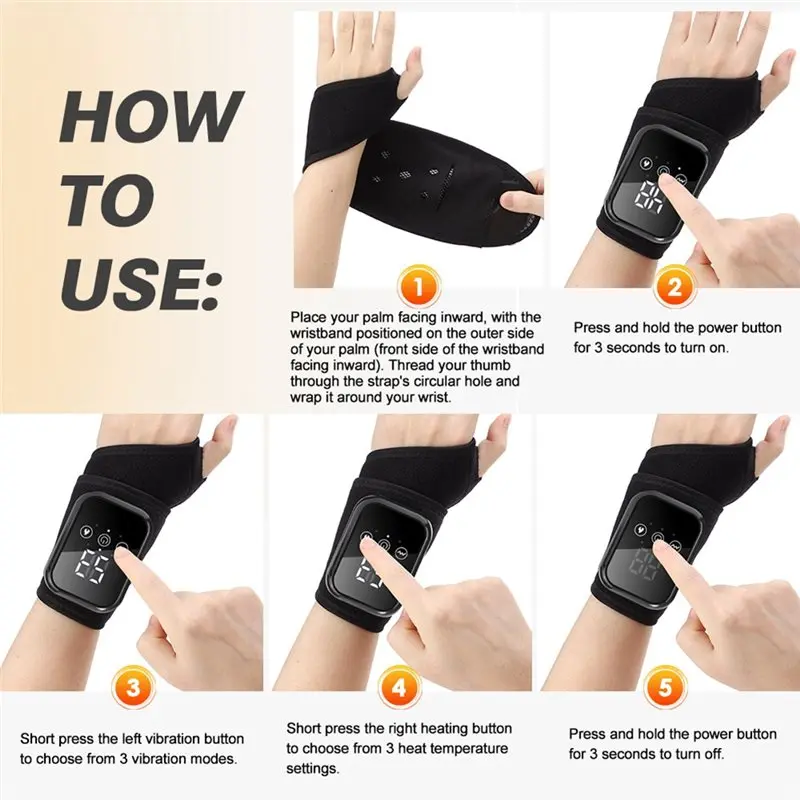 HOW TO USE:

1

Place your palm facing inward, with the wristband positioned on the outer side of your palm (front side of the wristband facing inward). Thread your thumb through the strap's circular hole and wrap it around your wrist.

2

Press and hold the power button for 3 seconds to turn on.

3

Short press the left vibration button to choose from 3 vibration modes.

4

Short press the right heating button to choose from 3 heat temperature settings.

5

Press and hold the power button for 3 seconds to turn off.