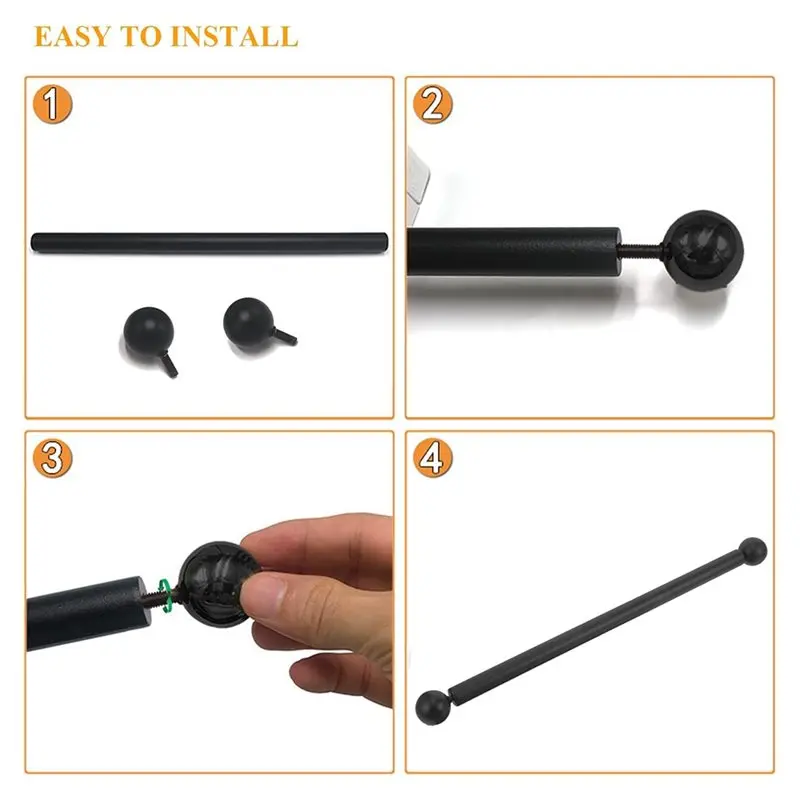 EASY TO INSTALL

1

2

3

4