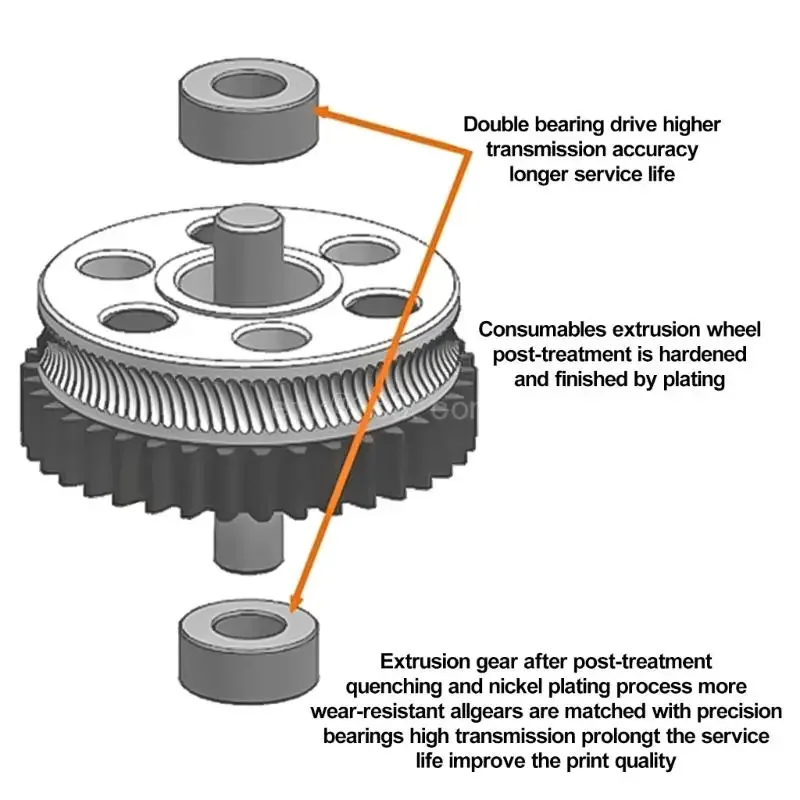 Double bearing drive higher transmission accuracy longer service life

Consumables extrusion wheel post-treatment is hardened and finished by plating

Extrusion gear after post-treatment quenching and nickel plating process more wear-resistant allgears are matched with precision bearings high transmission prolongt the service life improve the print quality