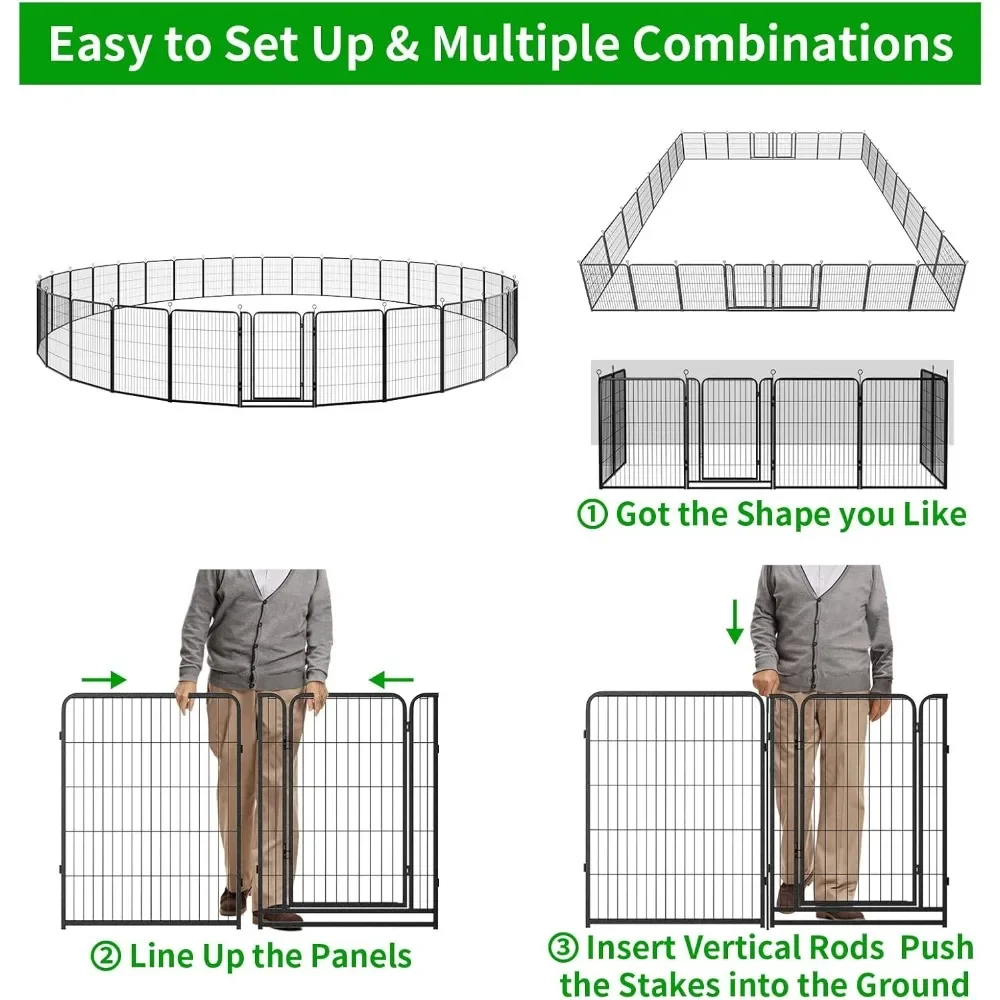 Easy to Set Up & Multiple Combinations

① Got the Shape you Like

② Line Up the Panels

③ Insert Vertical Rods Push the Stakes into the Ground