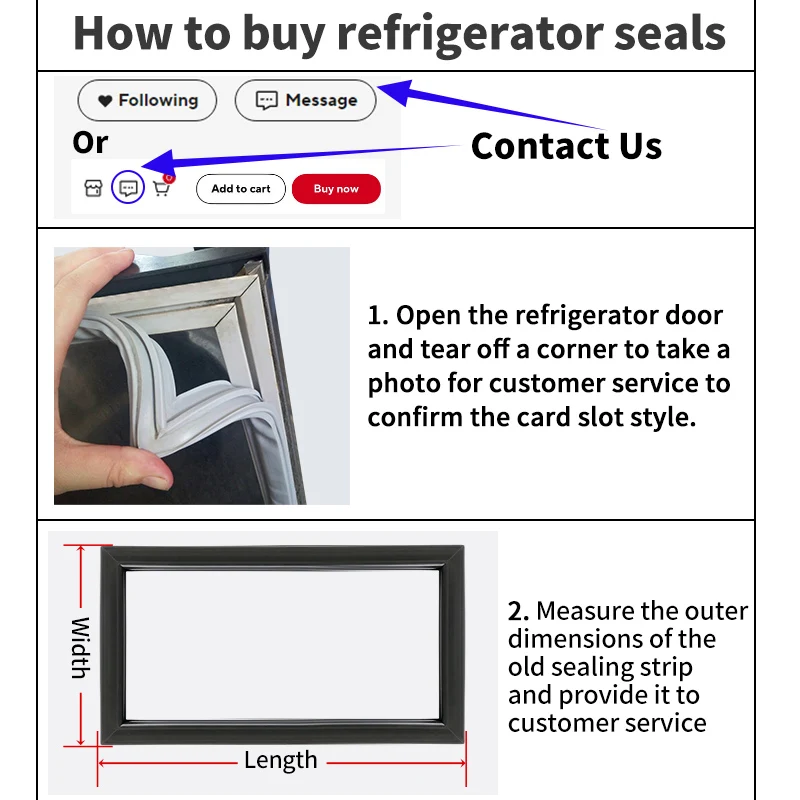 How to buy refrigerator seals

Following
Message
Or
Contact Us
Add to cart
Buy now

1. Open the refrigerator door and tear off a corner to take a photo for customer service to confirm the card slot style.

Width
Length

2. Measure the outer dimensions of the old sealing strip and provide it to customer service