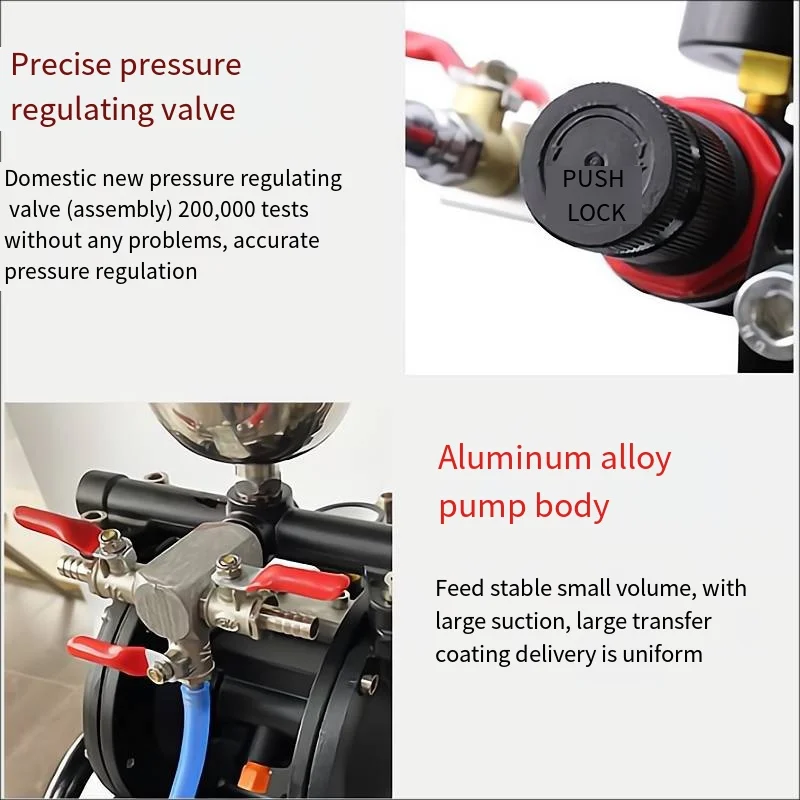 Precise pressure regulating valve

Domestic new pressure regulating valve (assembly) 200,000 tests without any problems, accurate pressure regulation

PUSH
LOCK

Aluminum alloy pump body

Feed stable small volume, with large suction, large transfer coating delivery is uniform