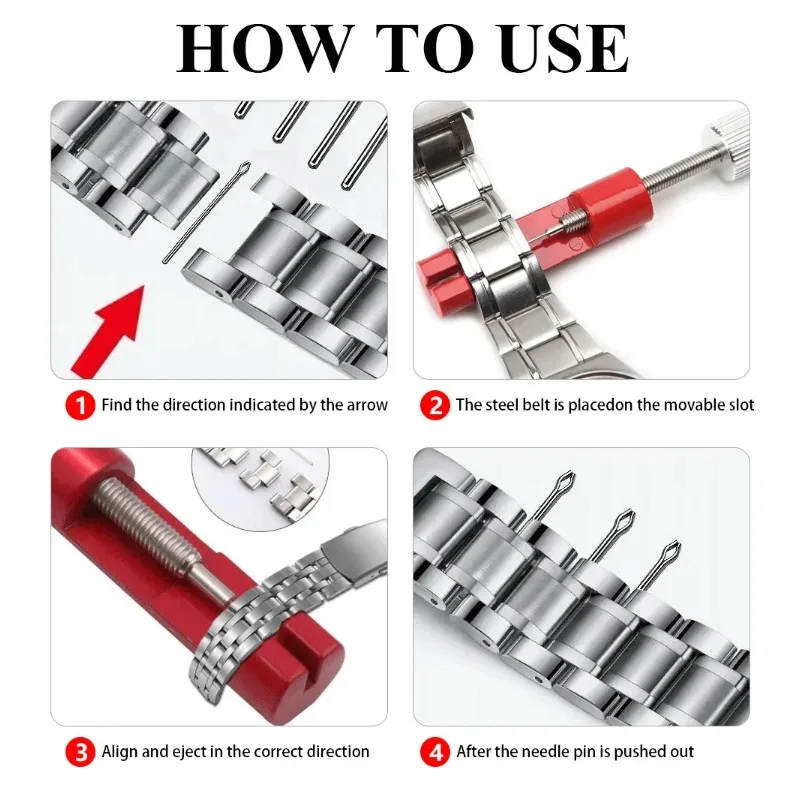 HOW TO USE

1 Find the direction indicated by the arrow

2 The steel belt is placedon the movable slot

3 Align and eject in the correct direction

4 After the needle pin is pushed out