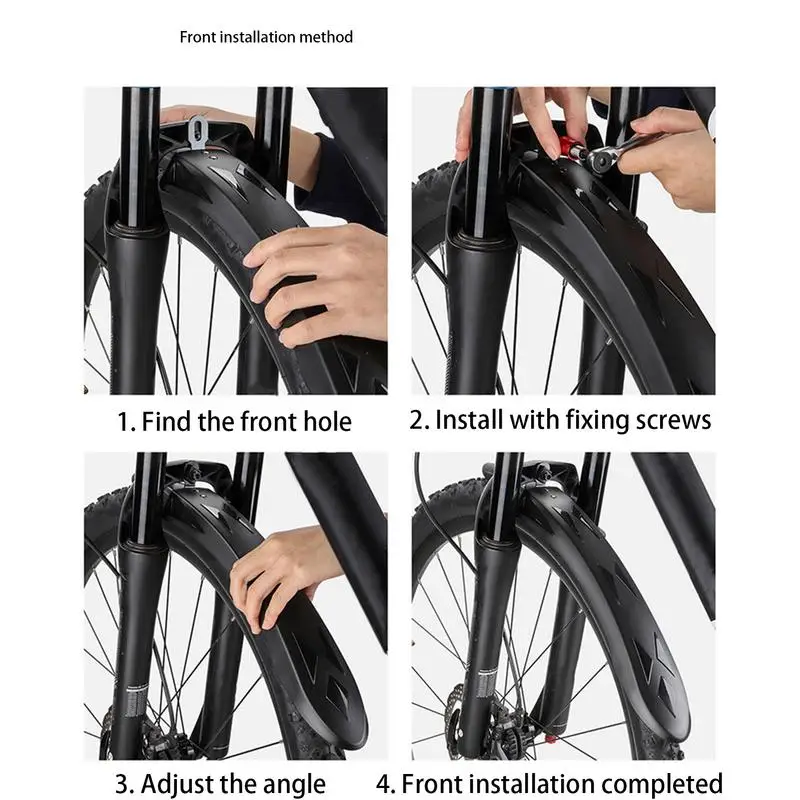 Front installation method

1. Find the front hole

2. Install with fixing screws

3. Adjust the angle

4. Front installation completed