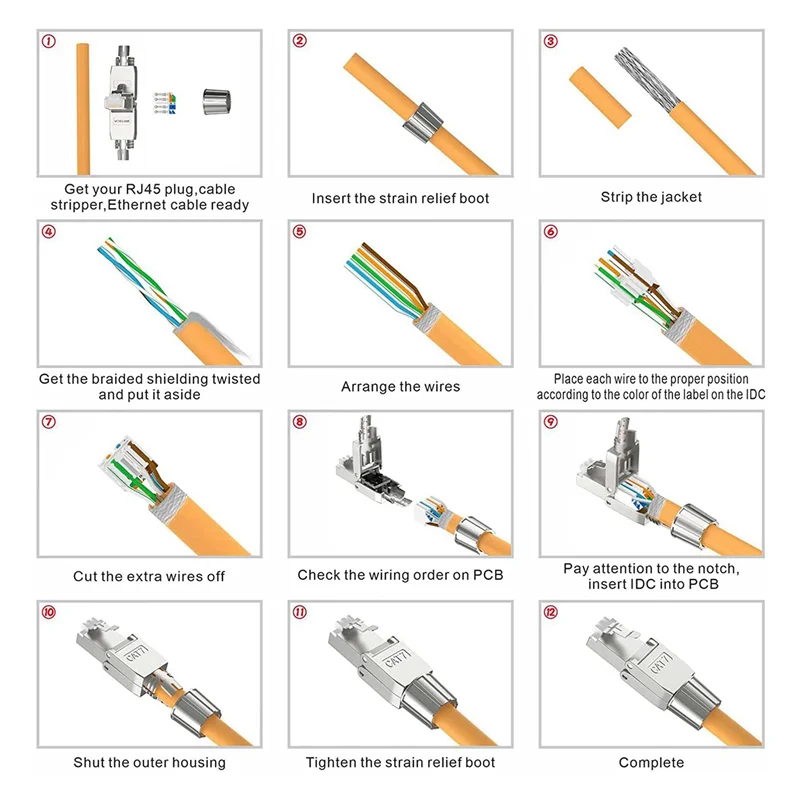 ①
Get your RJ45 plug,cable stripper,Ethernet cable ready

②
Insert the strain relief boot

③
Strip the jacket

④
Get the braided shielding twisted and put it aside

⑤
Arrange the wires

⑥
Place each wire to the proper position according to the color of the label on the IDC

⑦
Cut the extra wires off

⑧
Check the wiring order on PCB

⑨
Pay attention to the notch, insert IDC into PCB

⑩
CAT7
Shut the outer housing

⑪
CAT7
Tighten the strain relief boot

⑫
CAT7
Complete