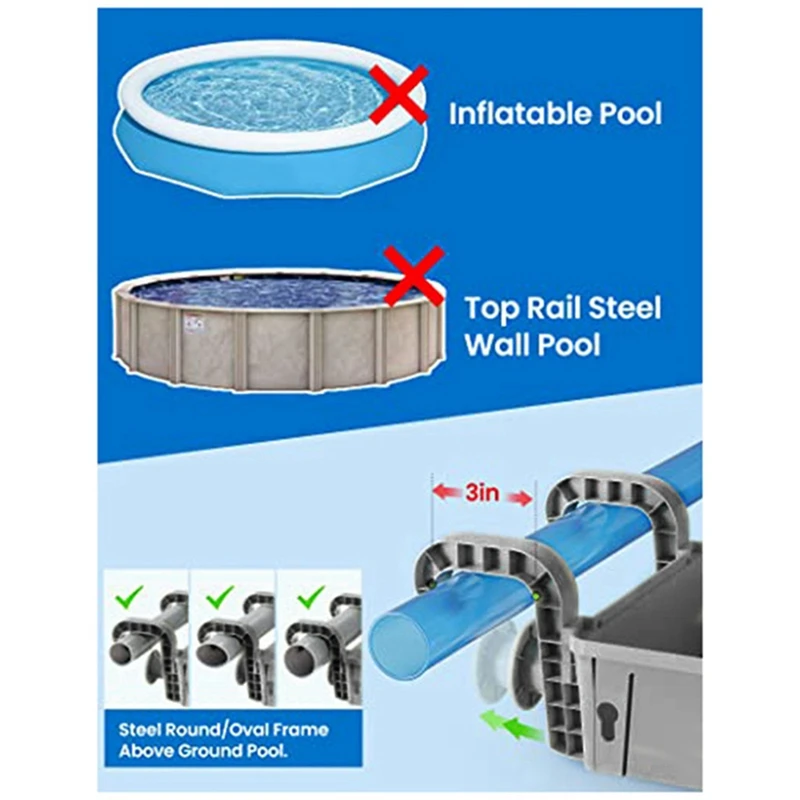 Inflatable Pool

Top Rail Steel Wall Pool

3in

Steel Round/Oval Frame Above Ground Pool.