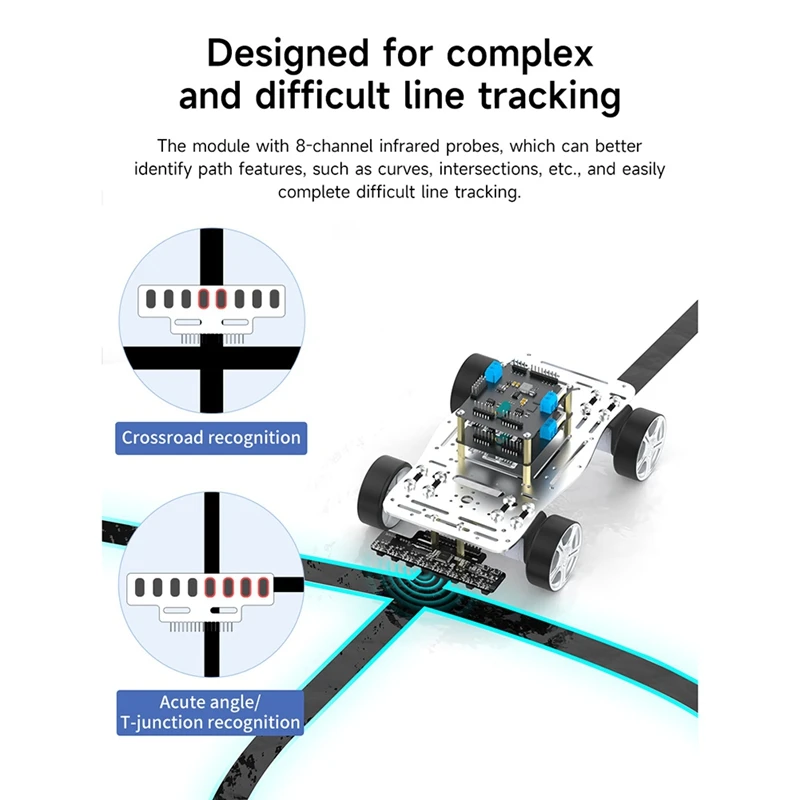 Designed for complex and difficult line tracking

The module with 8-channel infrared probes, which can better identify path features, such as curves, intersections, etc., and easily complete difficult line tracking.

Crossroad recognition

Acute angle/ T-junction recognition