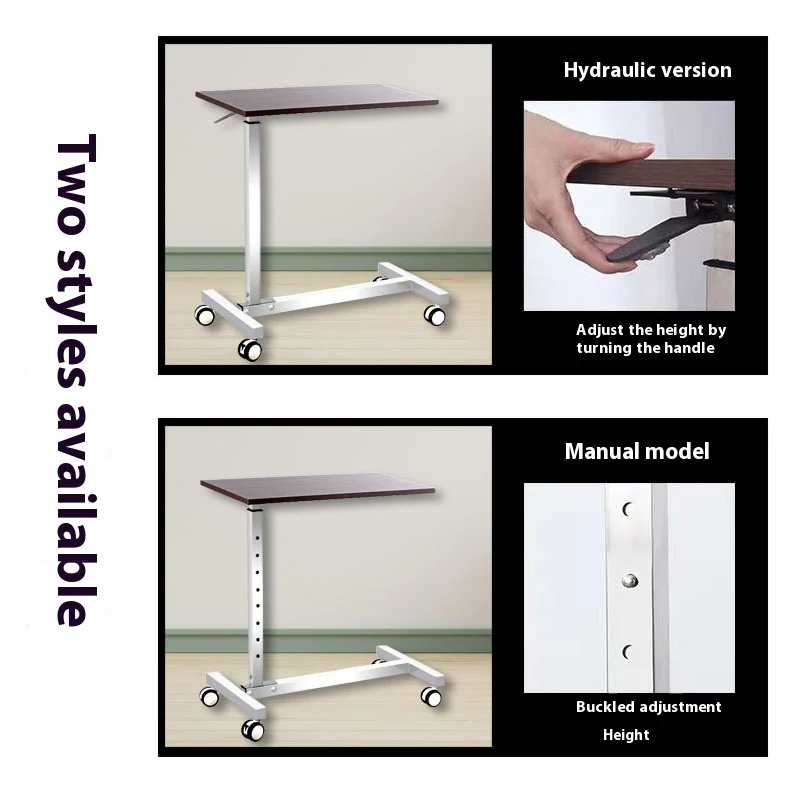 Two styles available

Hydraulic version

Adjust the height by turning the handle

Manual model

Buckled adjustment

Height