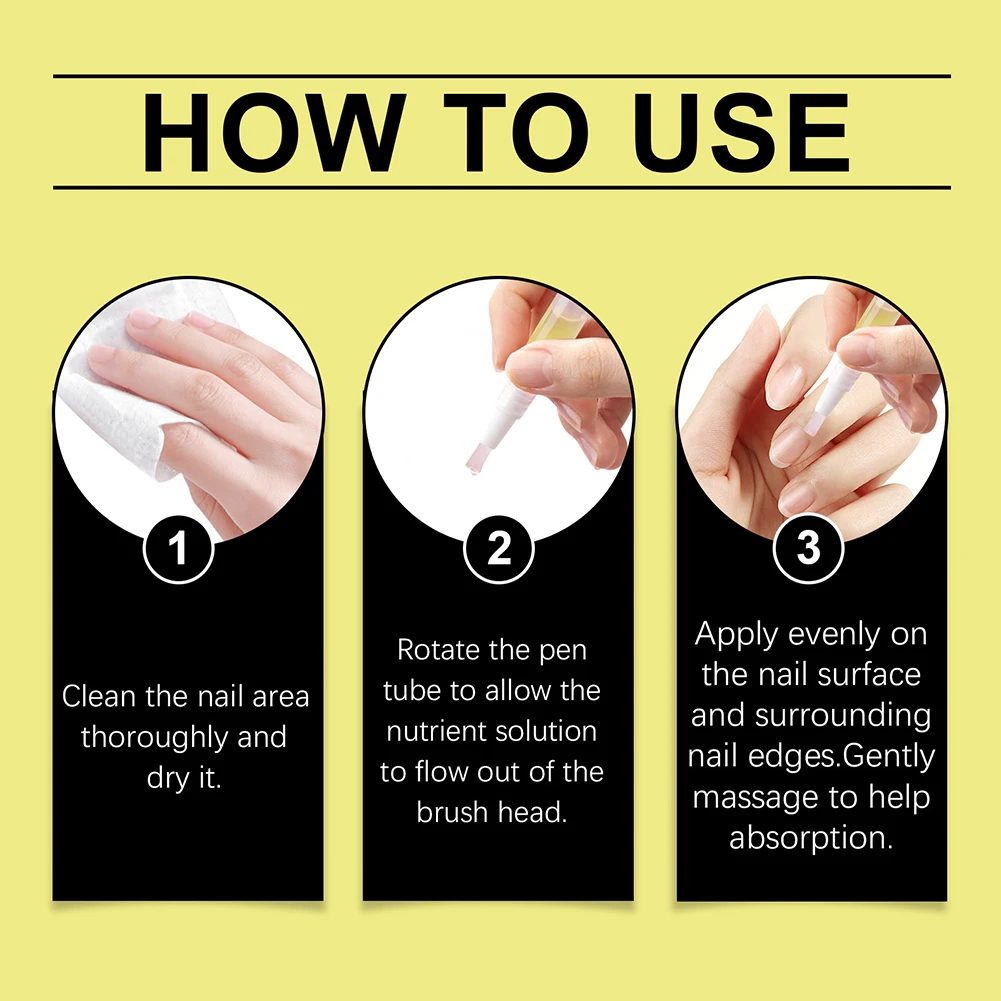 HOW TO USE

1

Clean the nail area thoroughly and dry it.

2

Rotate the pen tube to allow the nutrient solution to flow out of the brush head.

3

Apply evenly on the nail surface and surrounding nail edges.Gently massage to help absorption.