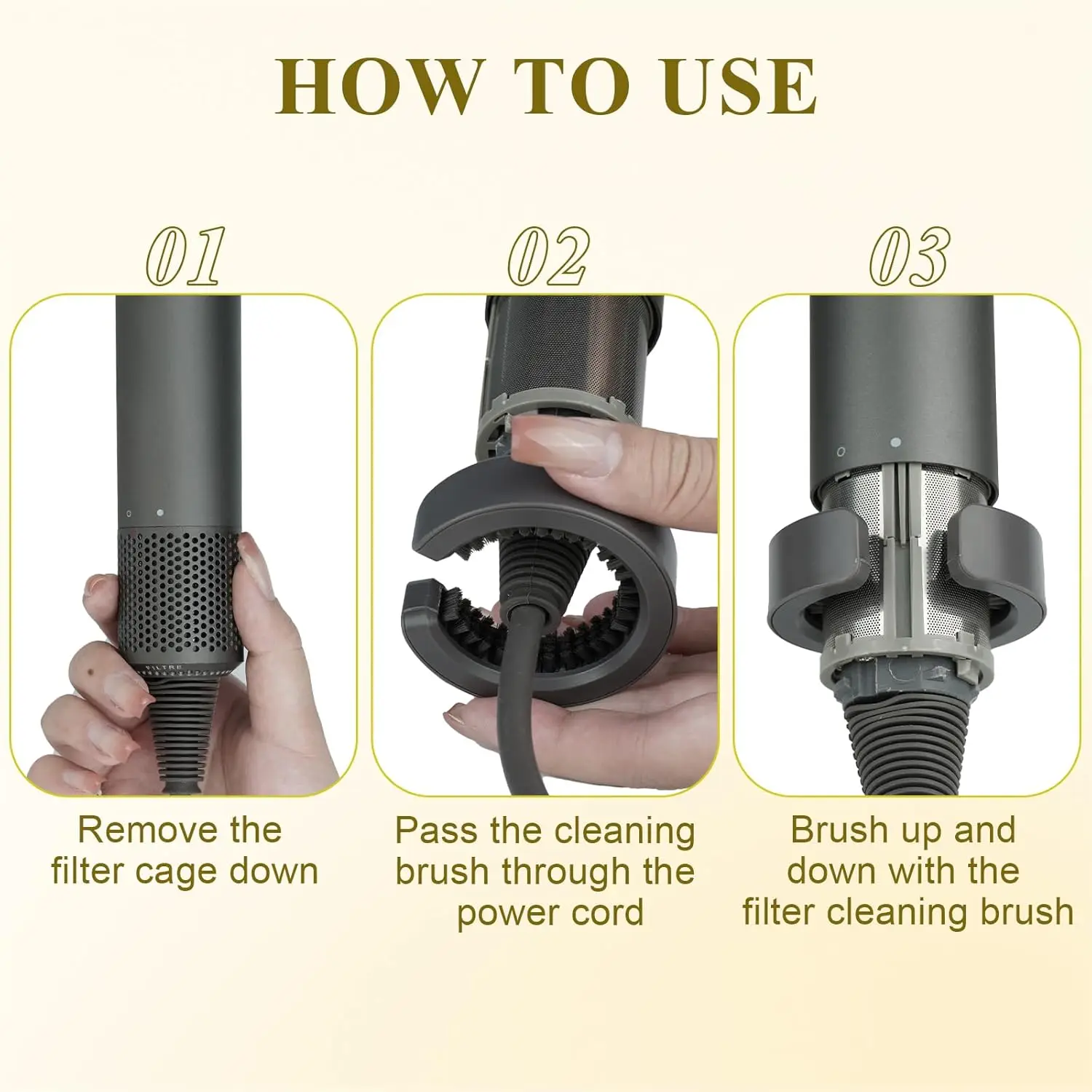 HOW TO USE

01

FILTRE

Remove the filter cage down

02

Pass the cleaning brush through the power cord

03

Brush up and down with the filter cleaning brush