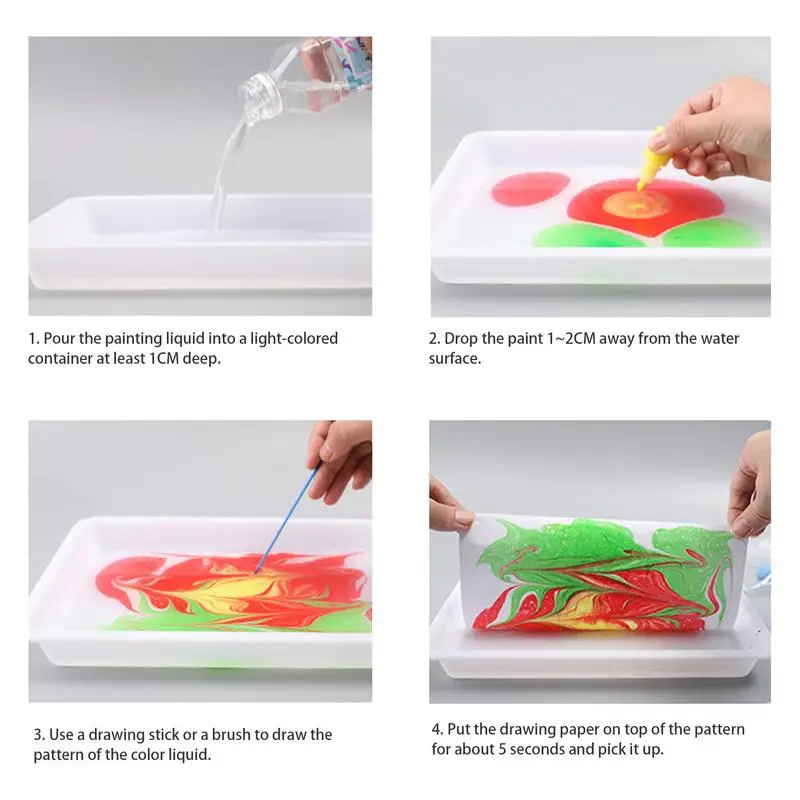 1. Pour the painting liquid into a light-colored container at least 1CM deep.

2. Drop the paint 1~2CM away from the water surface.

3. Use a drawing stick or a brush to draw the pattern of the color liquid.

4. Put the drawing paper on top of the pattern for about 5 seconds and pick it up.