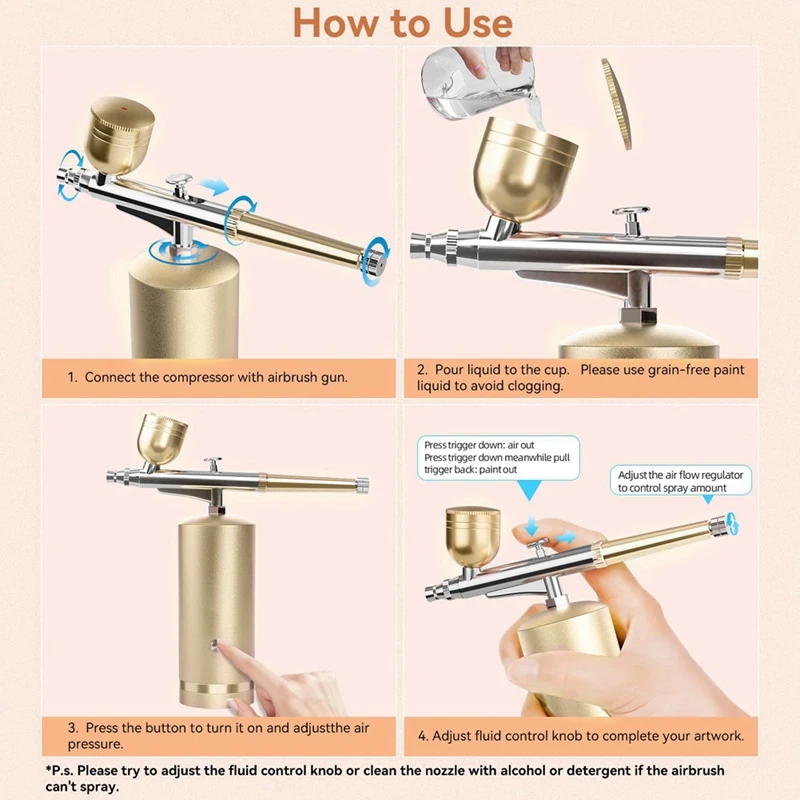 How to Use

1. Connect the compressor with airbrush gun.

2. Pour liquid to the cup. Please use grain-free paint liquid to avoid clogging.

3. Press the button to turn it on and adjustthe air pressure.

Press trigger down: air out
Press trigger down meanwhile pull trigger back: paint out

Adjust the air flow regulator to control spray amount

4. Adjust fluid control knob to complete your artwork.

*P.s. Please try to adjust the fluid control knob or clean the nozzle with alcohol or detergent if the airbrush can't spray.