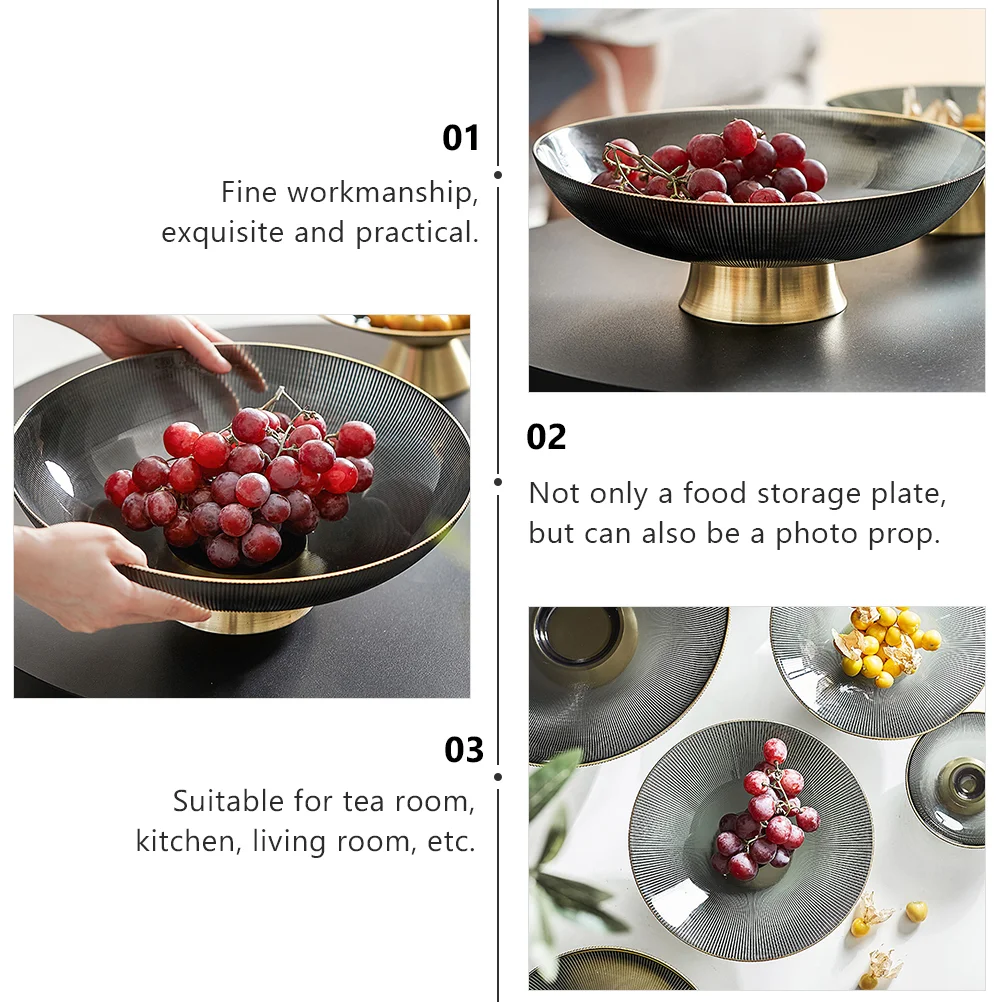 01
Fine workmanship, exquisite and practical.

02
Not only a food storage plate, but can also be a photo prop.

03
Suitable for tea room, kitchen, living room, etc.