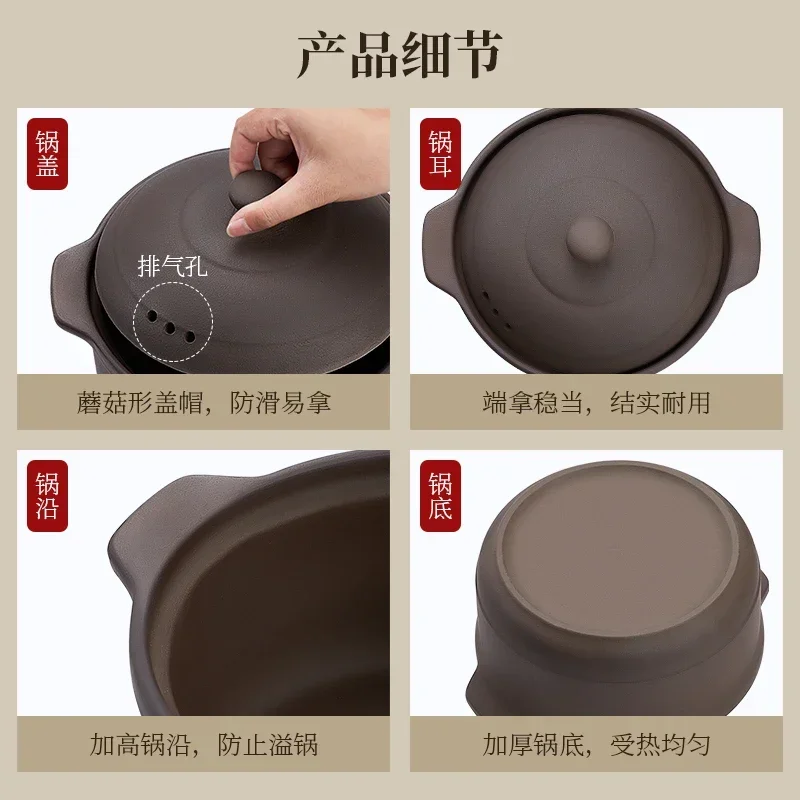 产品细节

锅盖

排气孔

蘑菇形盖帽，防滑易拿

锅耳

端拿稳当，结实耐用

锅沿

加高锅沿，防止溢锅

锅底

加厚锅底，受热均匀