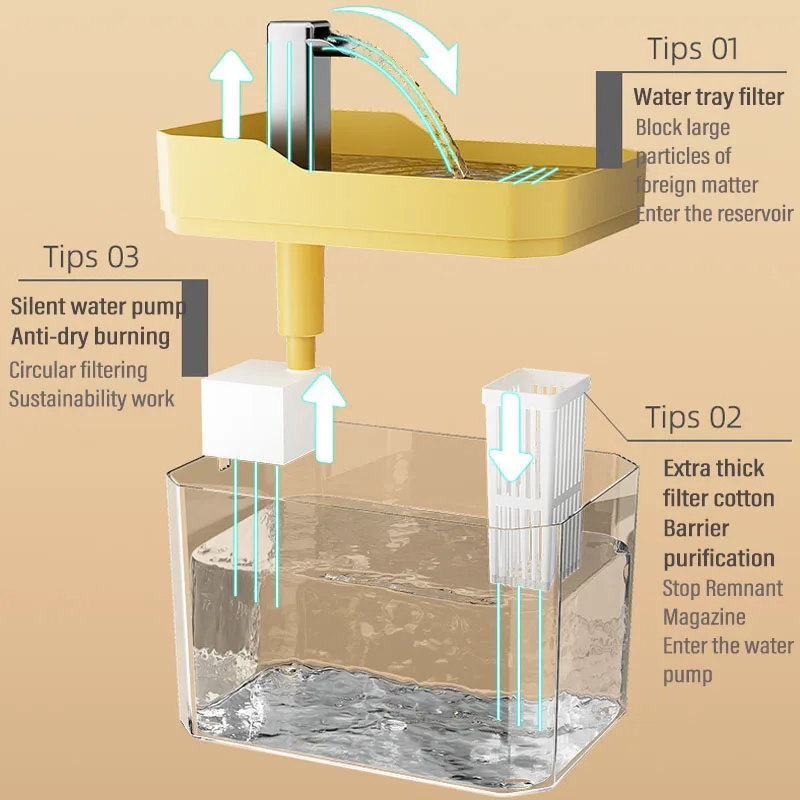 Tips 01

Water tray filter
Block large particles of foreign matter Enter the reservoir

Tips 03

Silent water pump
Anti-dry burning
Circular filtering
Sustainability work

Tips 02

Extra thick filter cotton
Barrier purification
Stop Remnant Magazine
Enter the water pump