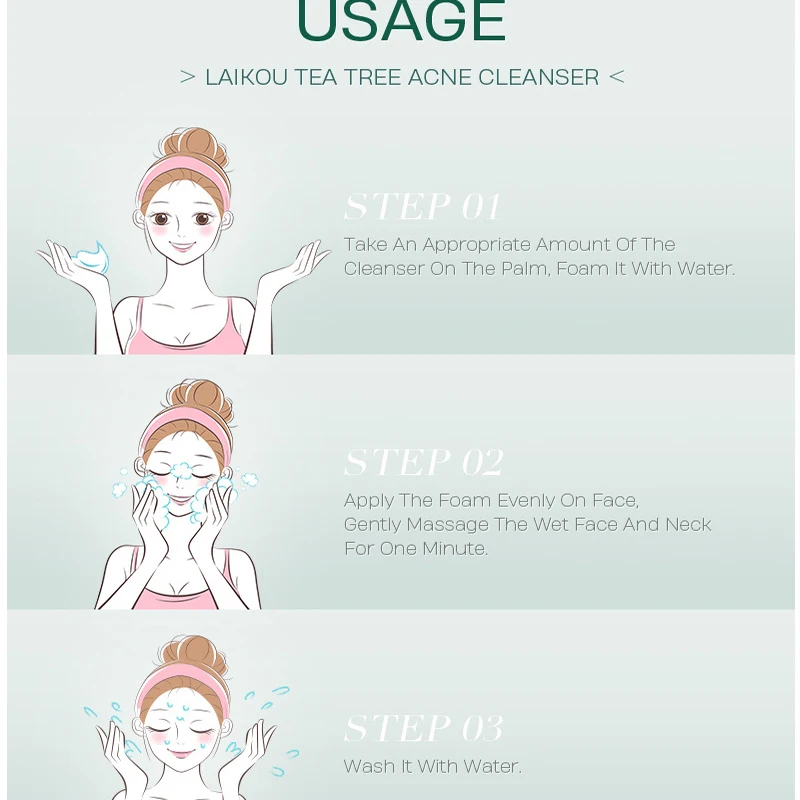 USAGE

> LAIKOU TEA TREE ACNE CLEANSER <

STEP 01
Take An Appropriate Amount Of The Cleanser On The Palm, Foam It With Water.

STEP 02
Apply The Foam Evenly On Face, Gently Massage The Wet Face And Neck For One Minute.

STEP 03
Wash It With Water.