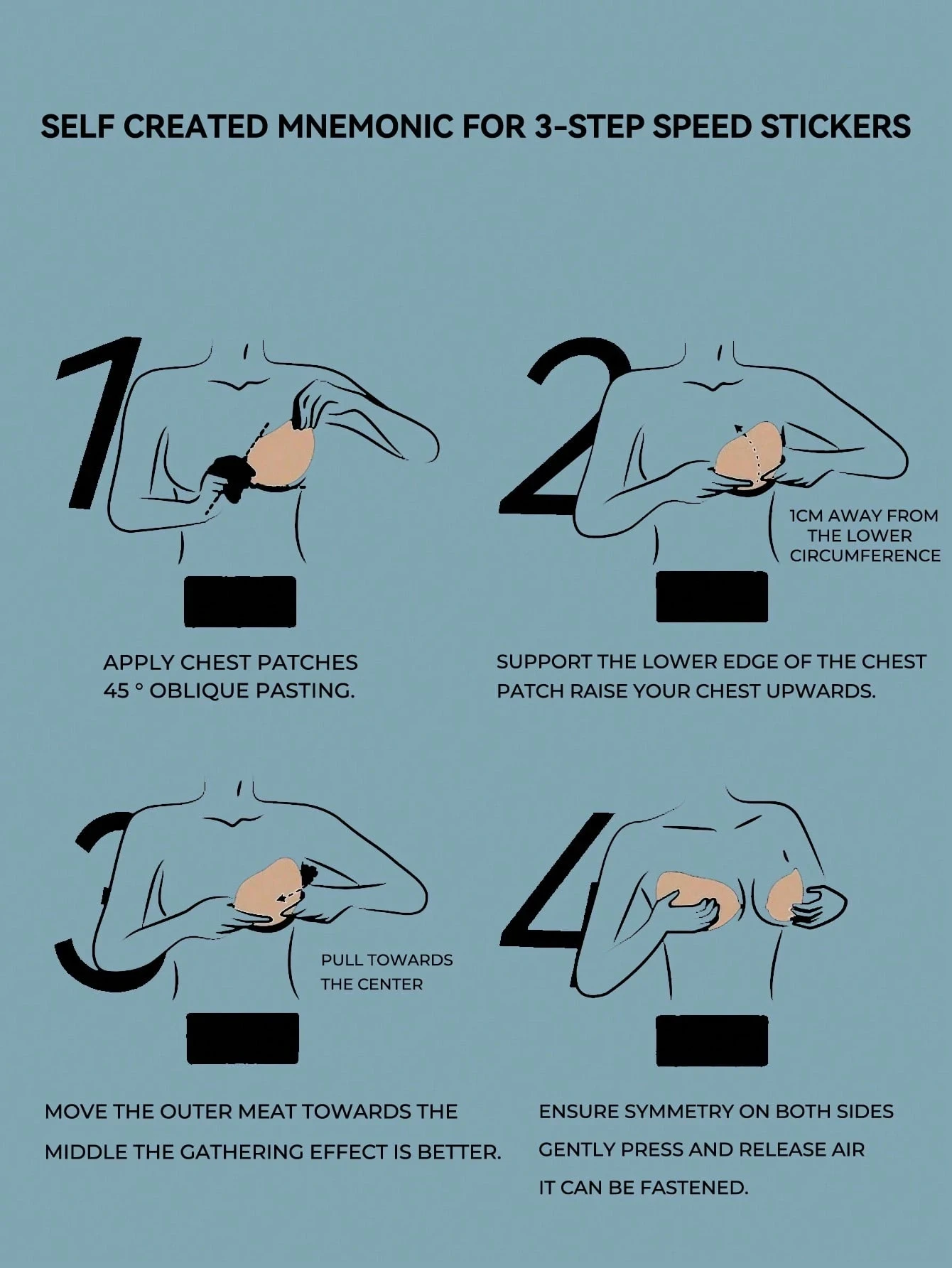 SELF CREATED MNEMONIC FOR 3-STEP SPEED STICKERS

1

APPLY CHEST PATCHES 45 ° OBLIQUE PASTING.

2

1CM AWAY FROM THE LOWER CIRCUMFERENCE

SUPPORT THE LOWER EDGE OF THE CHEST PATCH RAISE YOUR CHEST UPWARDS.

3

PULL TOWARDS THE CENTER

MOVE THE OUTER MEAT TOWARDS THE MIDDLE THE GATHERING EFFECT IS BETTER.

4

ENSURE SYMMETRY ON BOTH SIDES

GENTLY PRESS AND RELEASE AIR

IT CAN BE FASTENED.