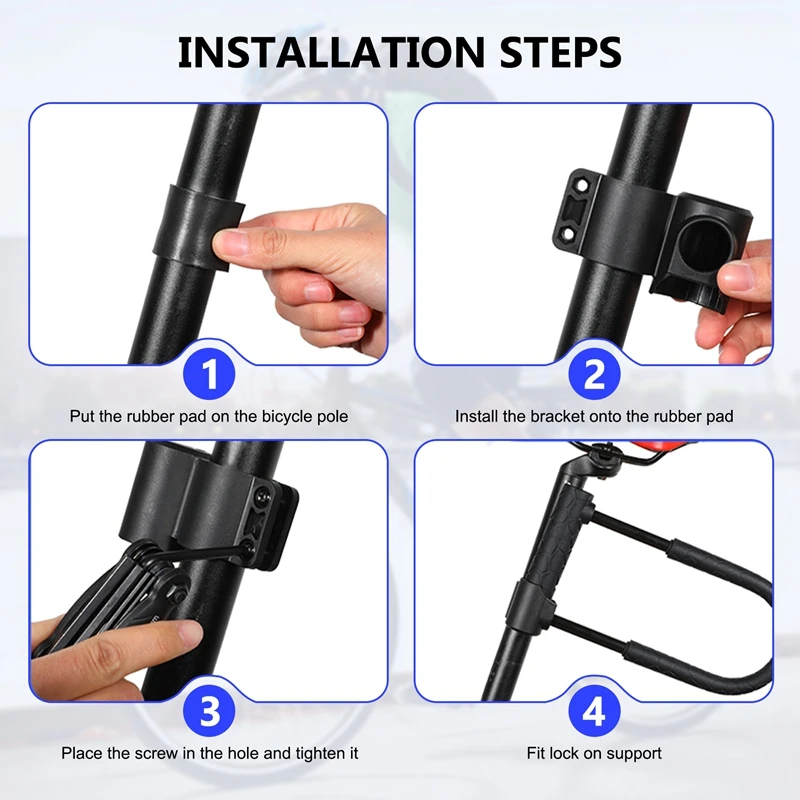 INSTALLATION STEPS

1
Put the rubber pad on the bicycle pole

2
Install the bracket onto the rubber pad

3
Place the screw in the hole and tighten it

4
Fit lock on support