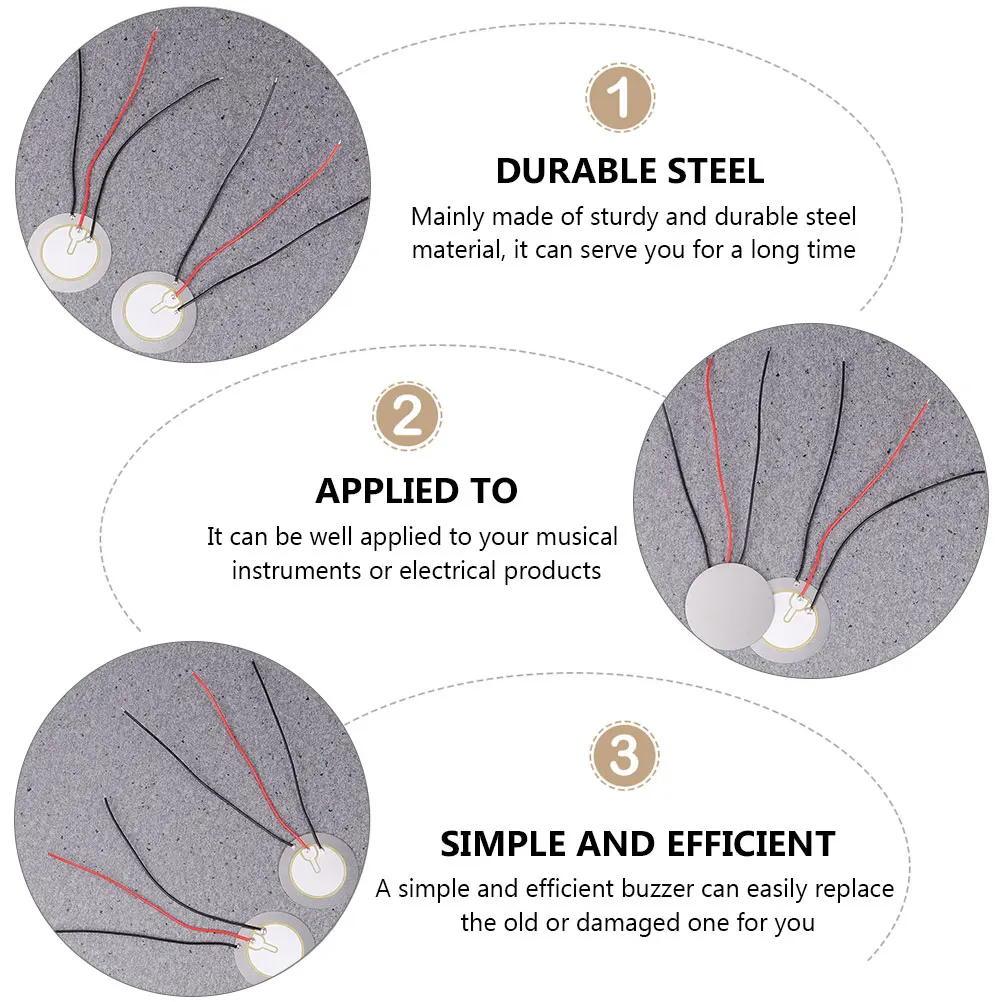 1

DURABLE STEEL

Mainly made of sturdy and durable steel material, it can serve you for a long time

2

APPLIED TO

It can be well applied to your musical instruments or electrical products

3

SIMPLE AND EFFICIENT

A simple and efficient buzzer can easily replace the old or damaged one for you