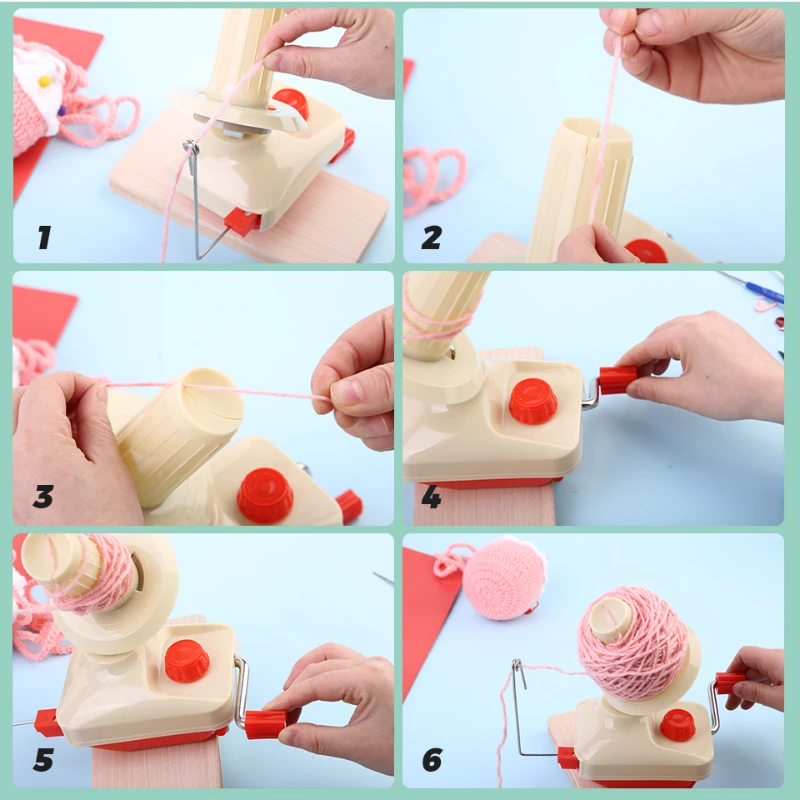 1

2

3

4

5

6