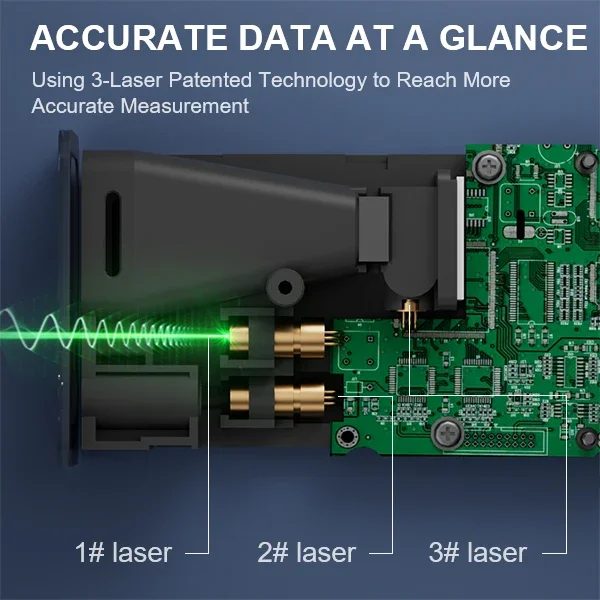 ACCURATE DATA AT A GLANCE

Using 3-Laser Patented Technology to Reach More Accurate Measurement

1# laser

2# laser

3# laser