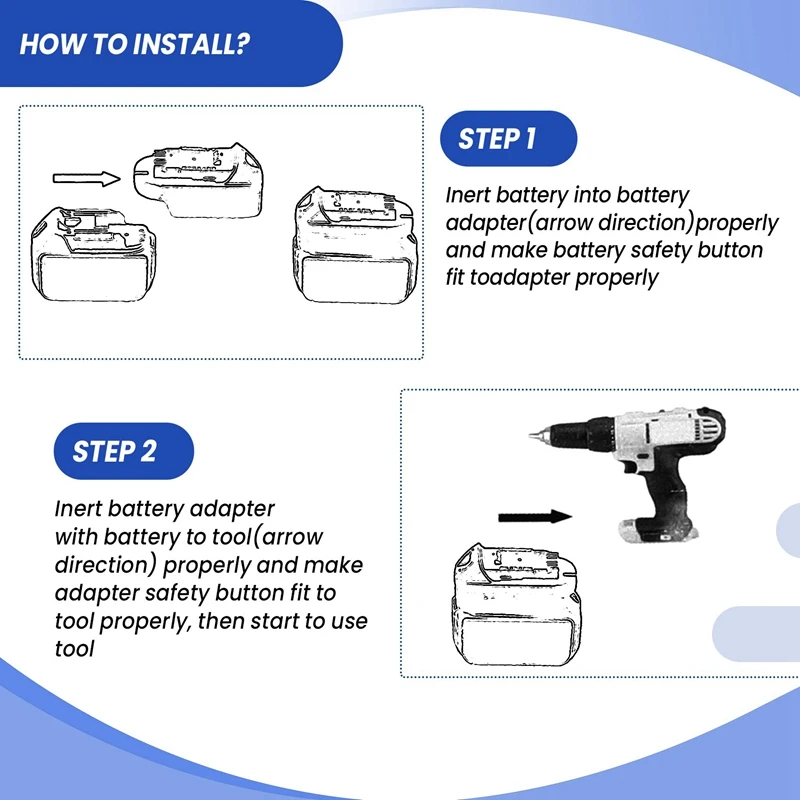 HOW TO INSTALL?

STEP 1

Inert battery into battery adapter(arrow direction)properly and make battery safety button fit toadapter properly

STEP 2

Inert battery adapter with battery to tool(arrow direction) properly and make adapter safety button fit to tool properly, then start to use tool